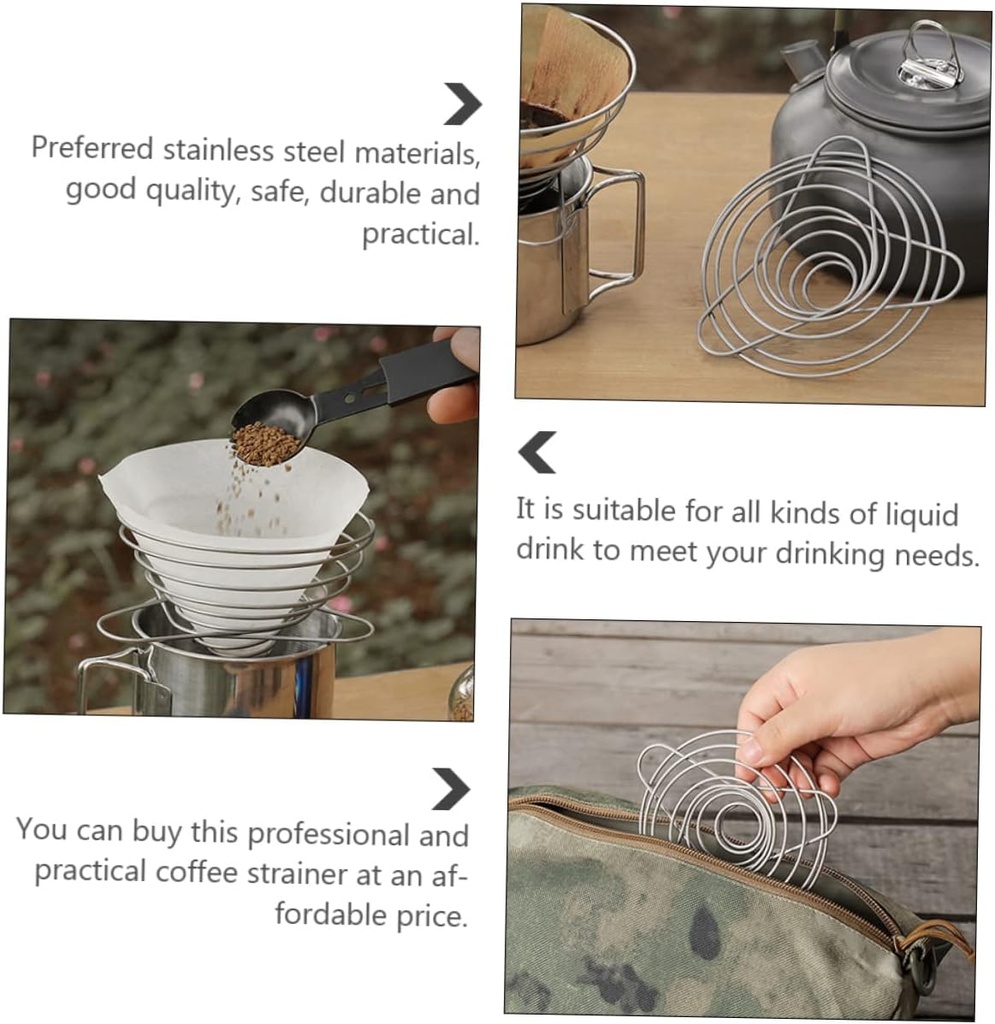 Preferred stainless steel materials, good quality, safe, durable and practical.

It is suitable for all kinds of liquid drink to meet your drinking needs.

You can buy this professional and practical coffee strainer at an affordable price.