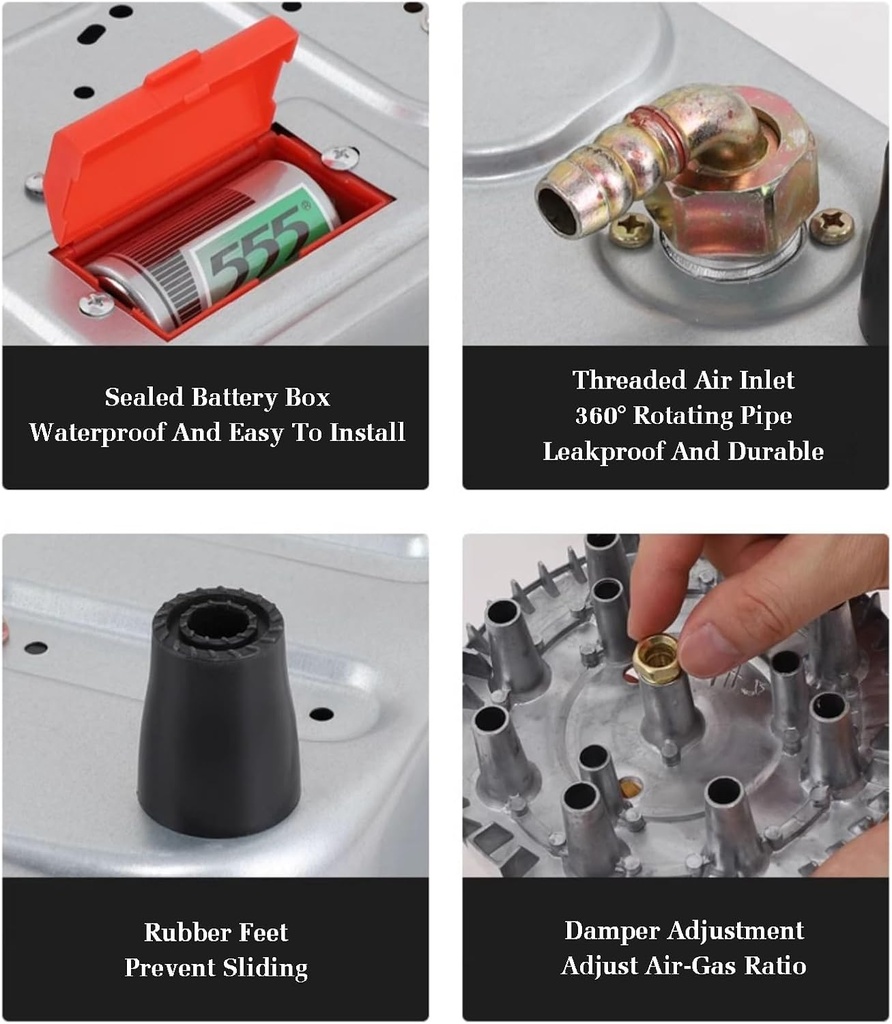 555

Sealed Battery Box
Waterproof And Easy To Install

Threaded Air Inlet
360° Rotating Pipe
Leakproof And Durable

Rubber Feet
Prevent Sliding

Damper Adjustment
Adjust Air-Gas Ratio