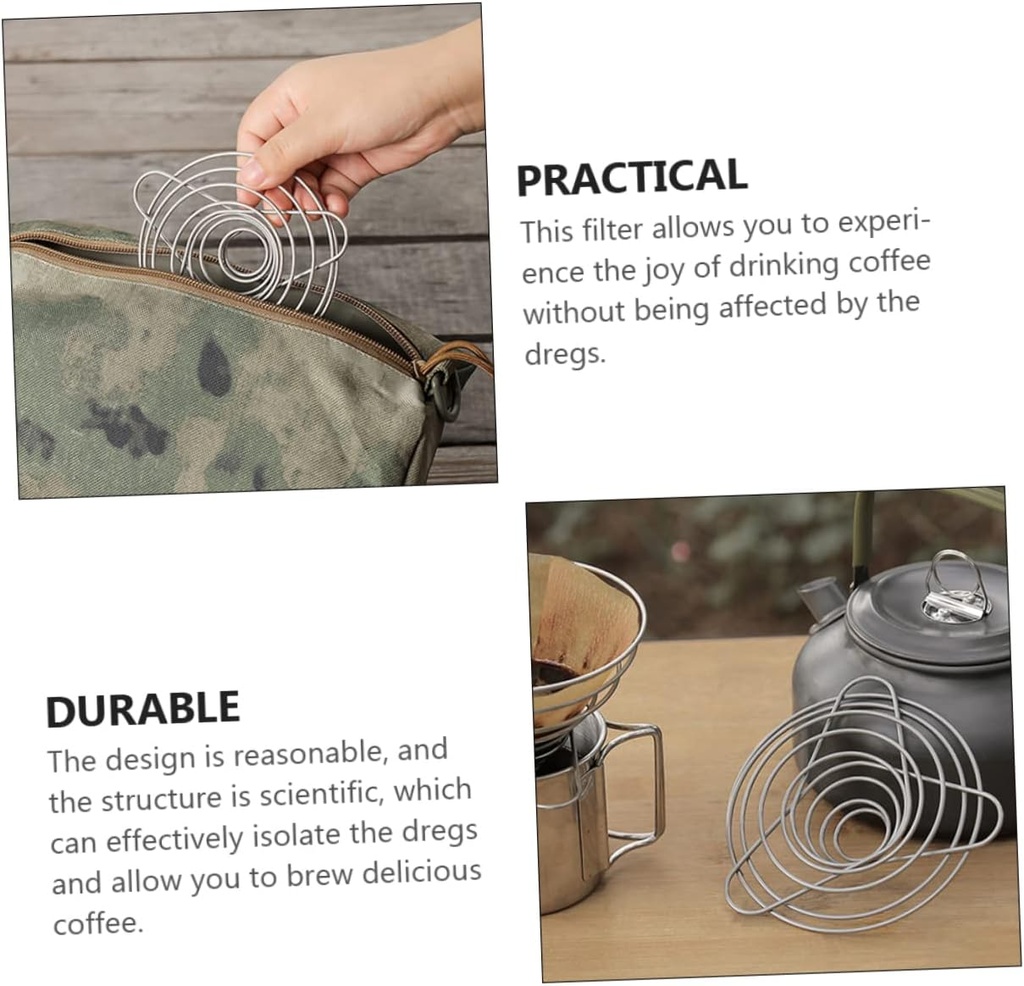 PRACTICAL

This filter allows you to experience the joy of drinking coffee without being affected by the dregs.

DURABLE

The design is reasonable, and the structure is scientific, which can effectively isolate the dregs and allow you to brew delicious coffee.