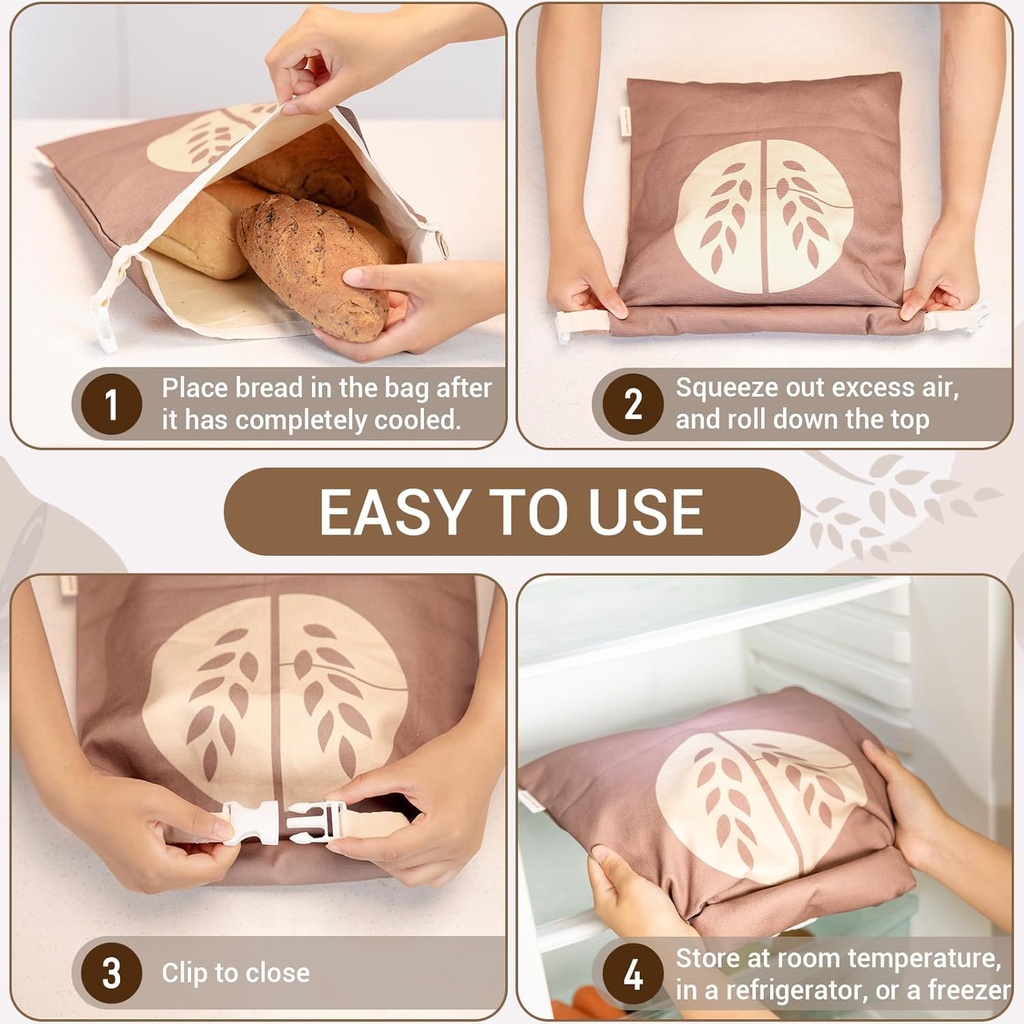 1 Place bread in the bag after it has completely cooled.

2 Squeeze out excess air, and roll down the top

EASY TO USE

3 Clip to close

4 Store at room temperature, in a refrigerator, or a freezer