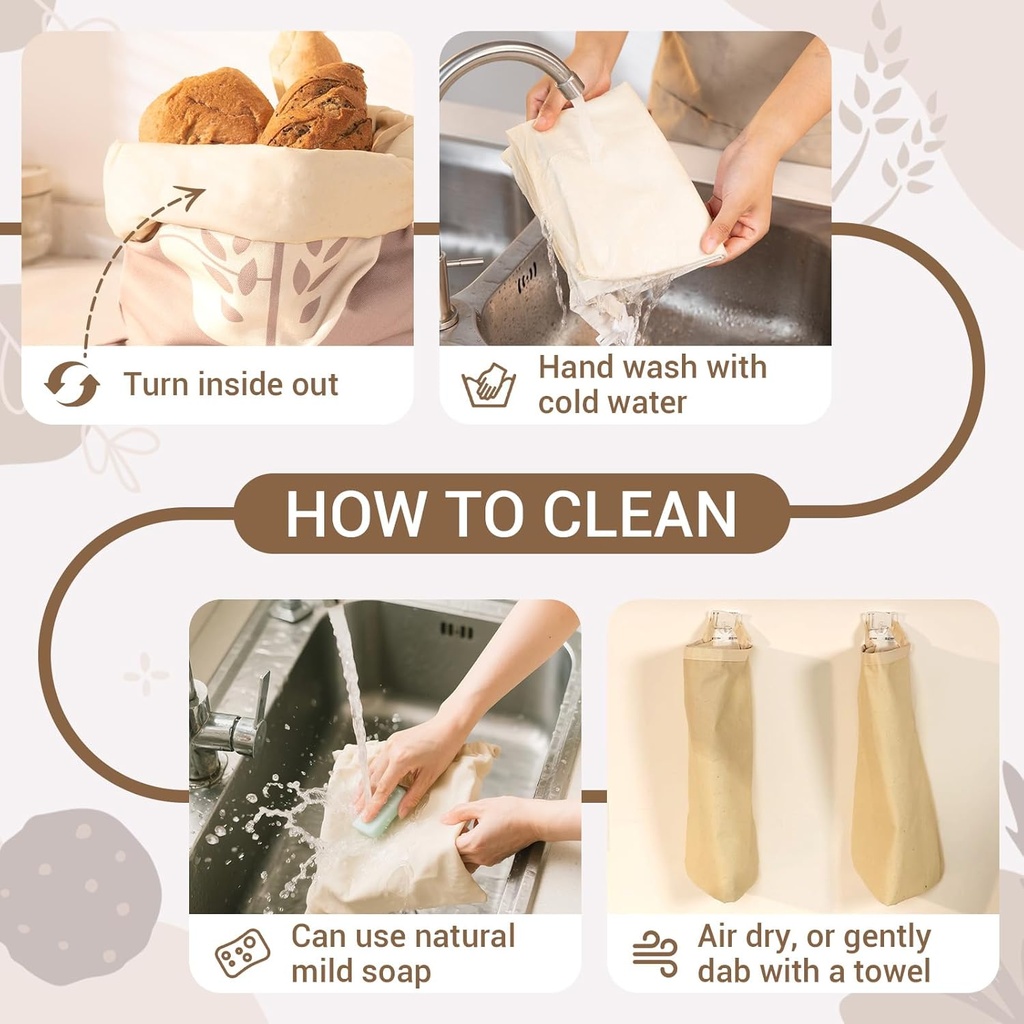 Turn inside out

Hand wash with cold water

HOW TO CLEAN

Can use natural mild soap

Air dry, or gently dab with a towel