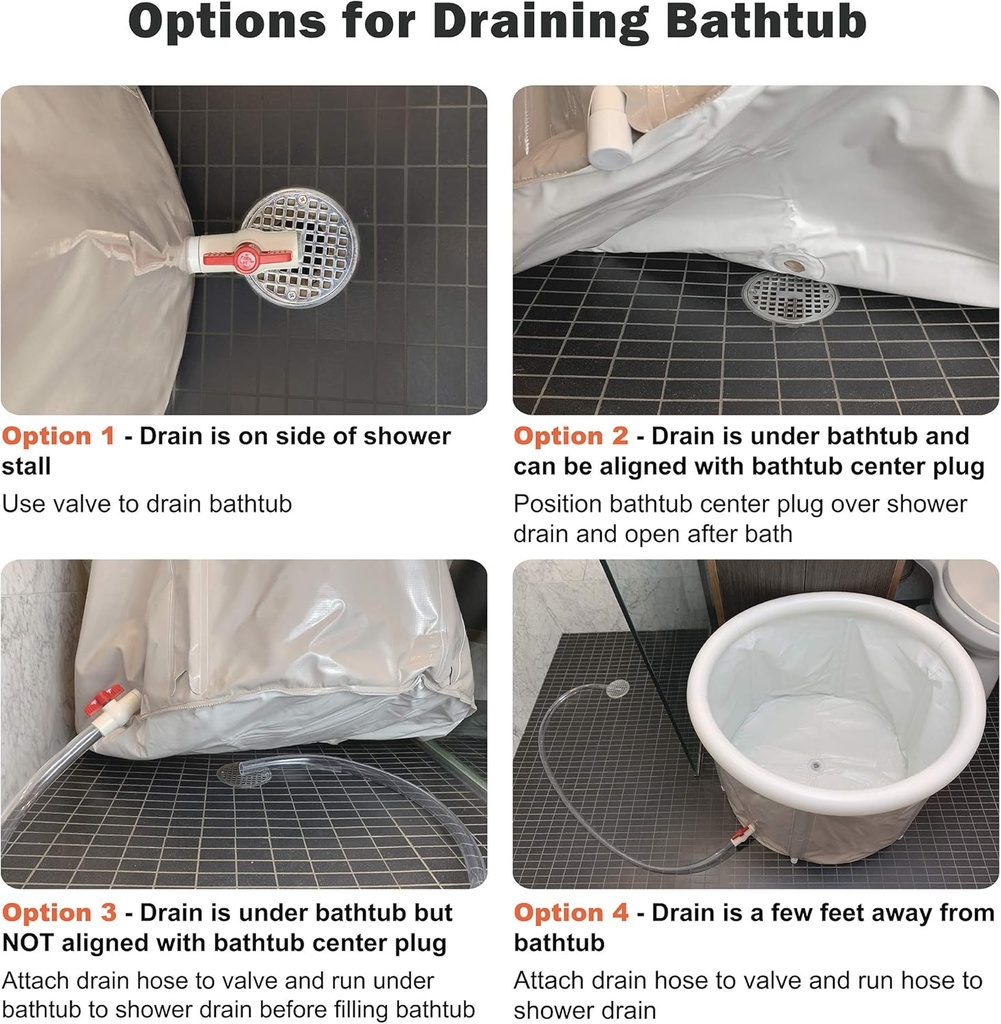 Options for Draining Bathtub

Option 1 - Drain is on side of shower stall

Use valve to drain bathtub

Option 2 - Drain is under bathtub and can be aligned with bathtub center plug

Position bathtub center plug over shower drain and open after bath

Option 3 - Drain is under bathtub but NOT aligned with bathtub center plug

Attach drain hose to valve and run under bathtub to shower drain before filling bathtub

Option 4 - Drain is a few feet away from bathtub

Attach drain hose to valve and run hose to shower drain