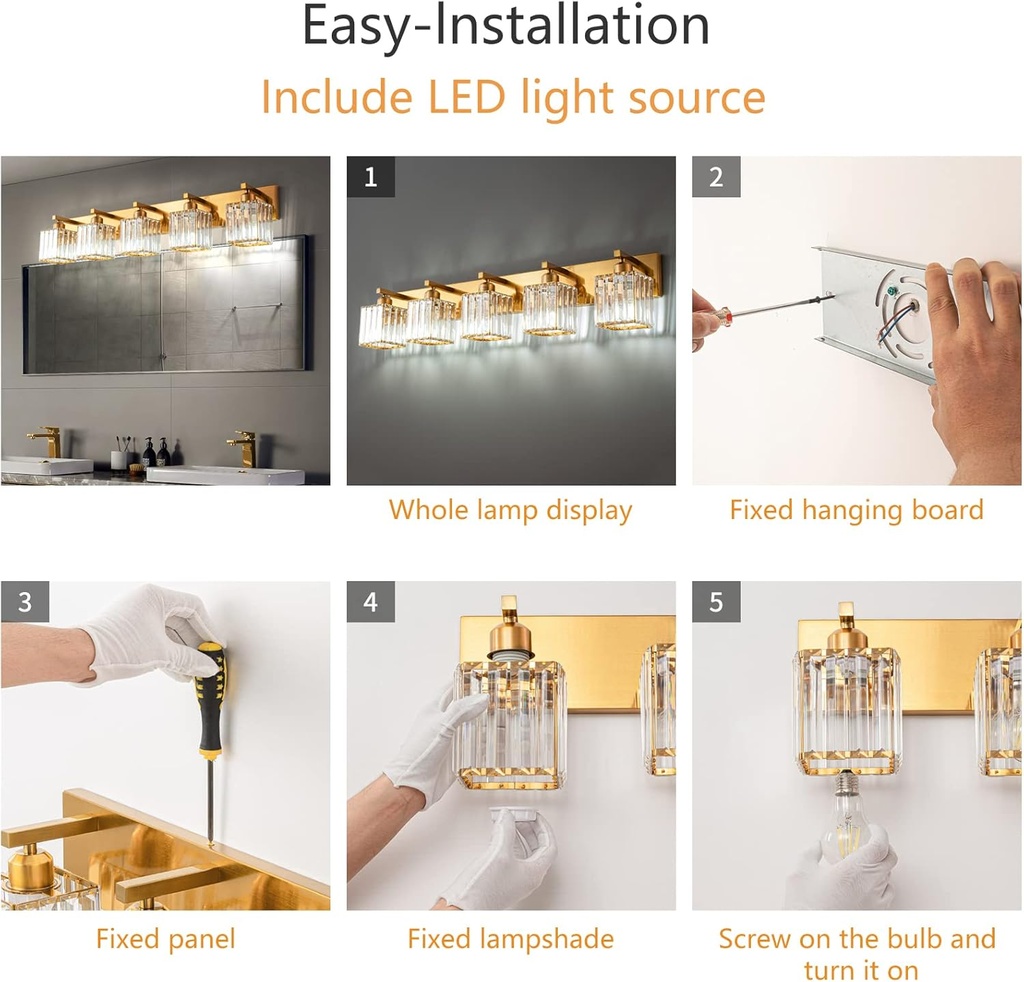 Easy-Installation

Include LED light source

1

Whole lamp display

2

Fixed hanging board

3

Fixed panel

4

Fixed lampshade

5

Screw on the bulb and turn it on