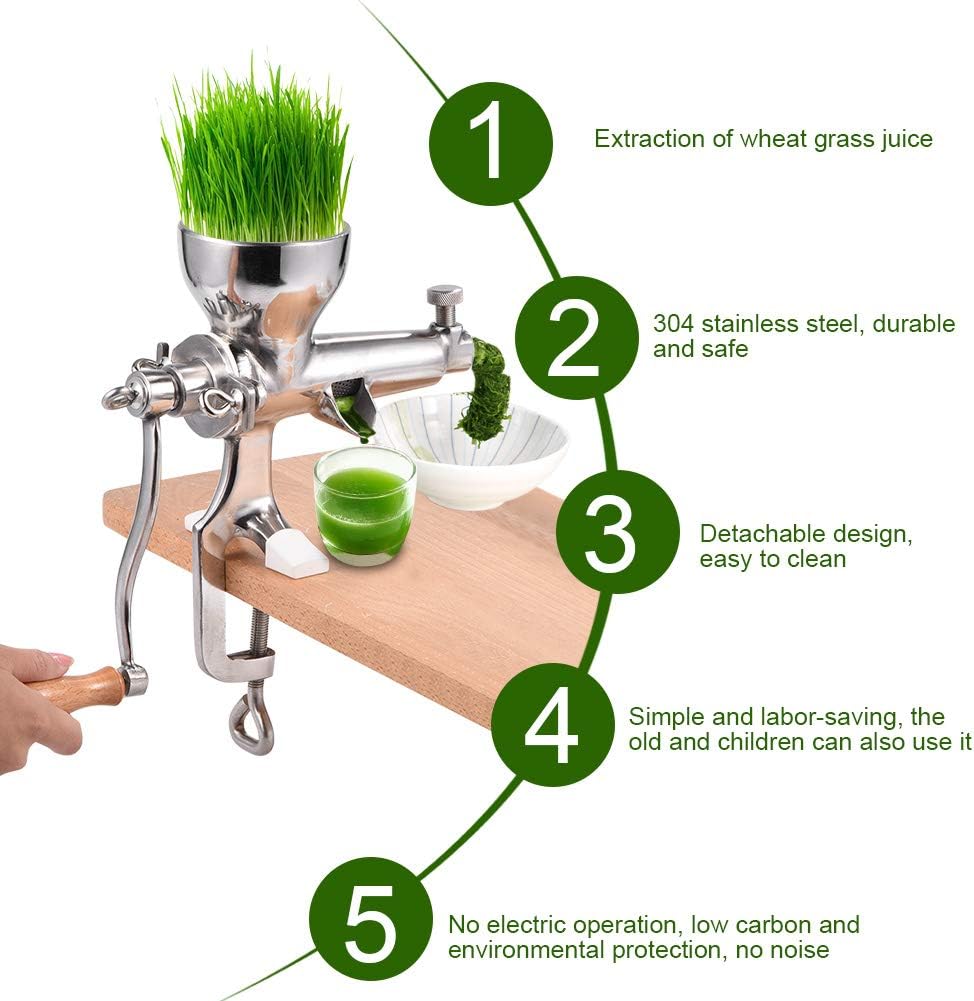 1
Extraction of wheat grass juice

2
304 stainless steel, durable and safe

3
Detachable design, easy to clean

4
Simple and labor-saving, the old and children can also use it

5
No electric operation, low carbon and environmental protection, no noise