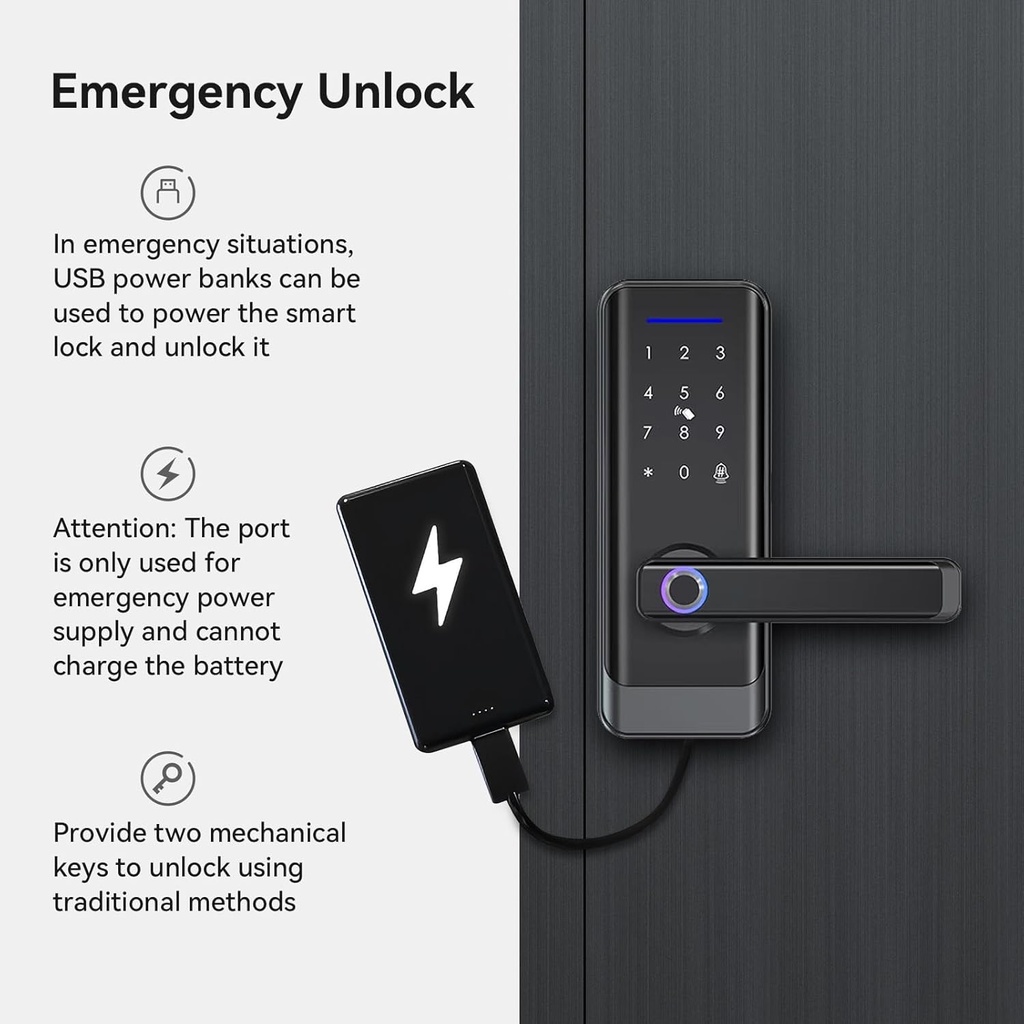 Emergency Unlock

In emergency situations, USB power banks can be used to power the smart lock and unlock it

Attention: The port is only used for emergency power supply and cannot charge the battery

Provide two mechanical keys to unlock using traditional methods

1 2 3
4 5 6
7 8 9
* 0