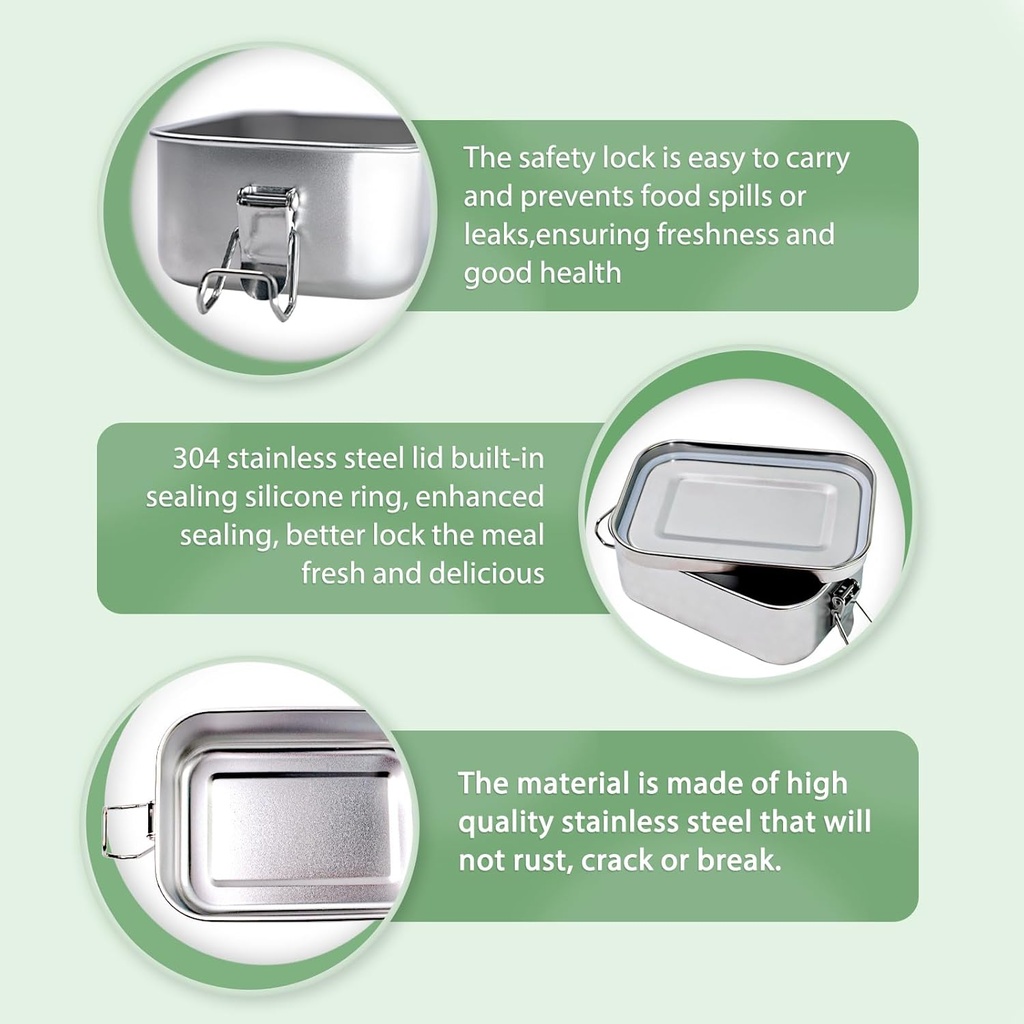 The safety lock is easy to carry and prevents food spills or leaks,ensuring freshness and good health

304 stainless steel lid built-in sealing silicone ring, enhanced sealing, better lock the meal fresh and delicious

The material is made of high quality stainless steel that will not rust, crack or break.