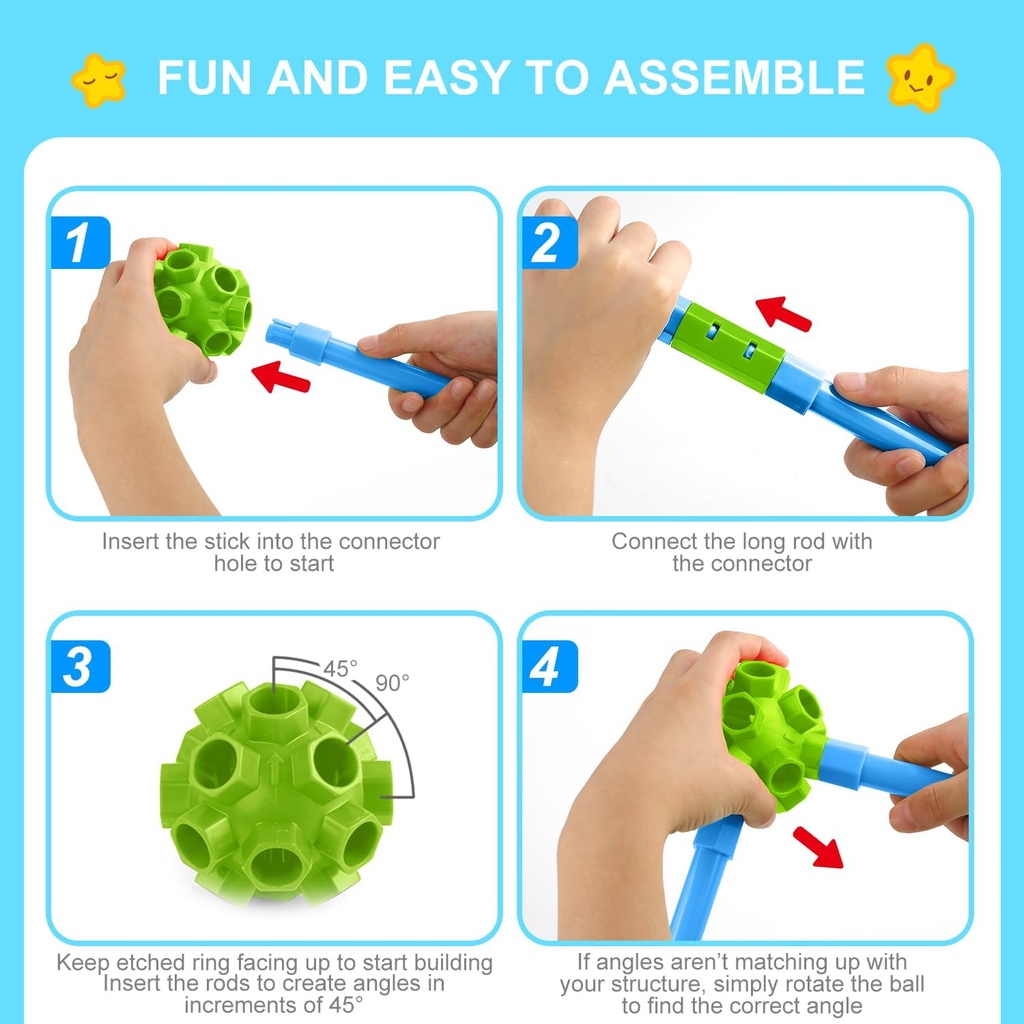 FUN AND EASY TO ASSEMBLE

1

Insert the stick into the connector hole to start

2

Connect the long rod with the connector

3

45°

90°

Keep etched ring facing up to start building
Insert the rods to create angles in increments of 45°

4

If angles aren't matching up with your structure, simply rotate the ball to find the correct angle