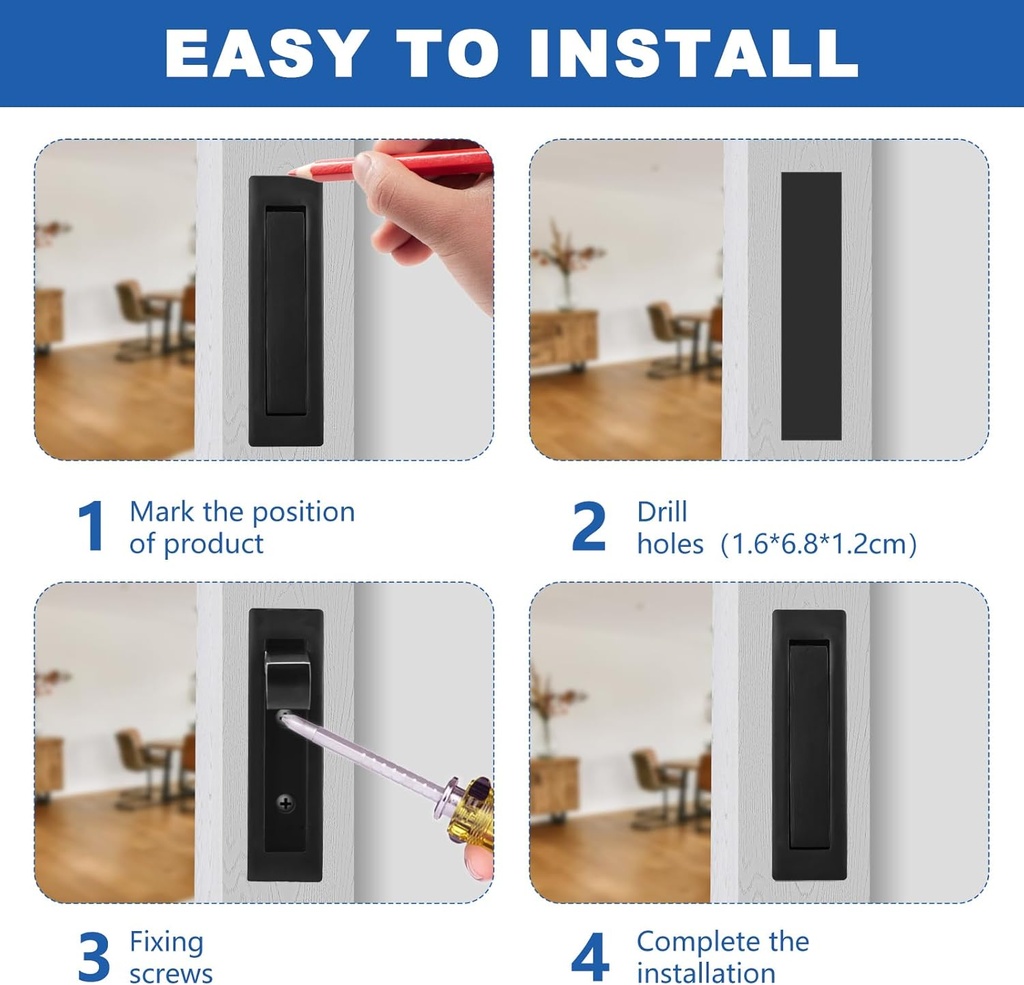 EASY TO INSTALL

1 Mark the position of product

2 Drill holes（1.6*6.8*1.2cm)

3 Fixing screws

4 Complete the installation