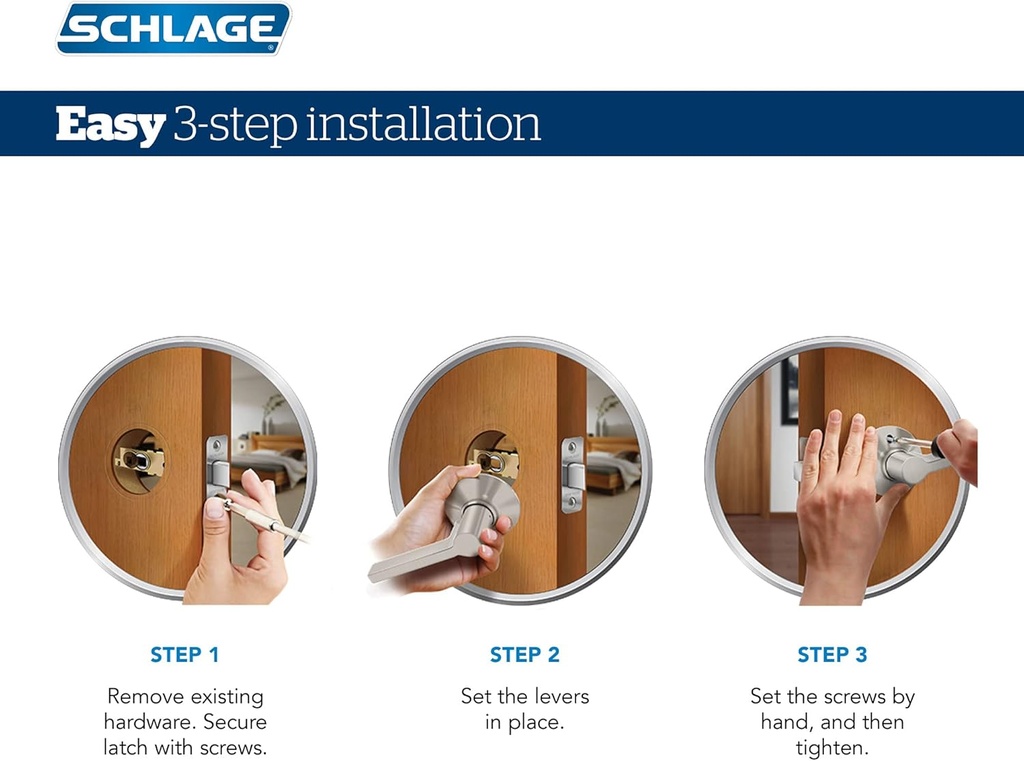 SCHLAGE®

Easy 3-step installation

STEP 1

Remove existing hardware. Secure latch with screws.

STEP 2

Set the levers in place.

STEP 3

Set the screws by hand, and then tighten.