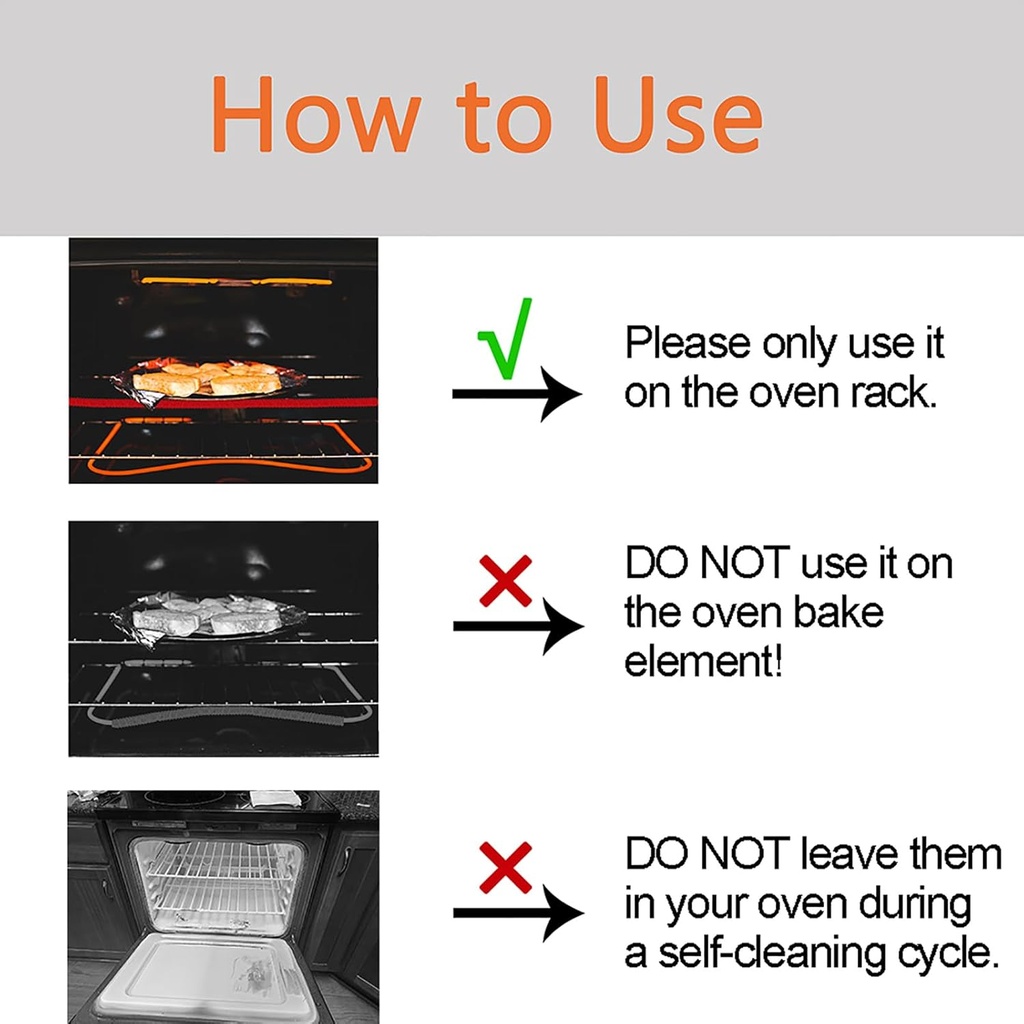 How to Use

√

Please only use it on the oven rack.

×

DO NOT use it on the oven bake element!

×

DO NOT leave them in your oven during a self-cleaning cycle.