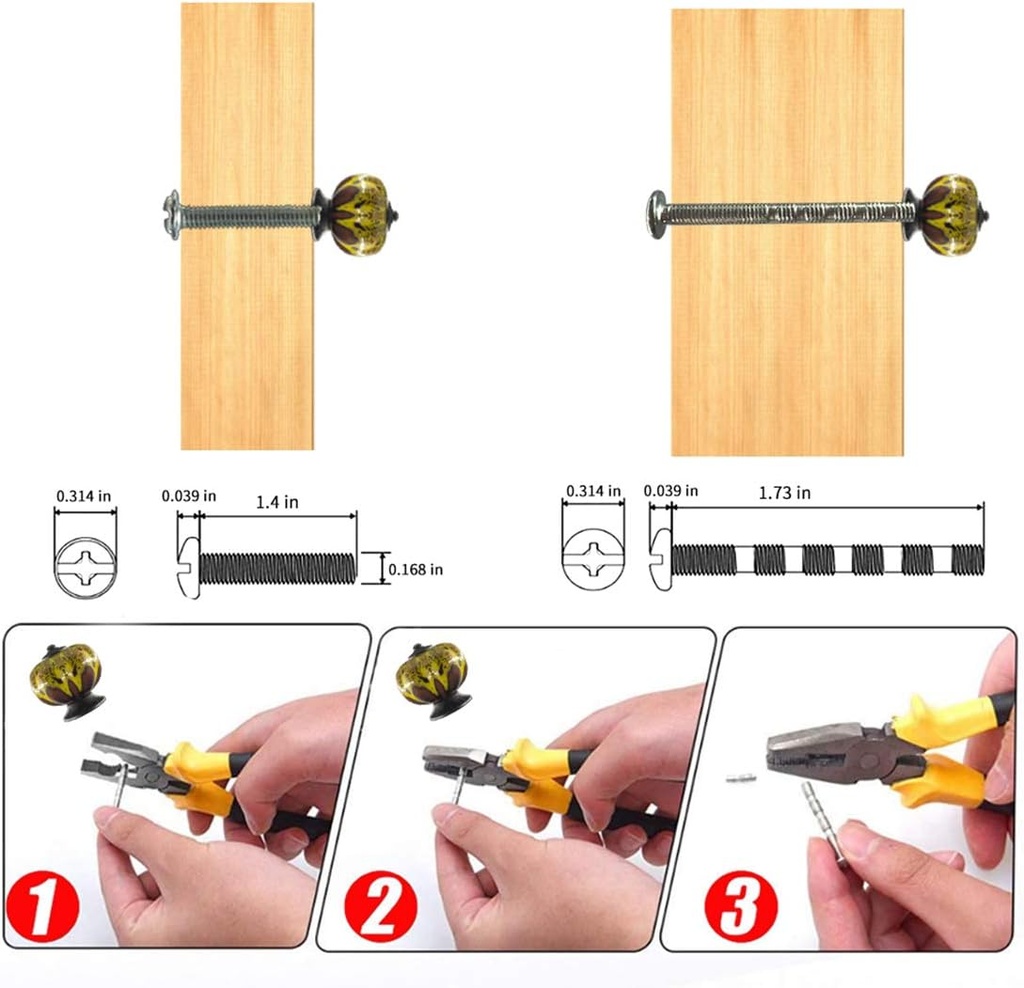 0.314 in
0.039 in
1.4 in
0.168 in

0.314 in
0.039 in
1.73 in

1

2

3