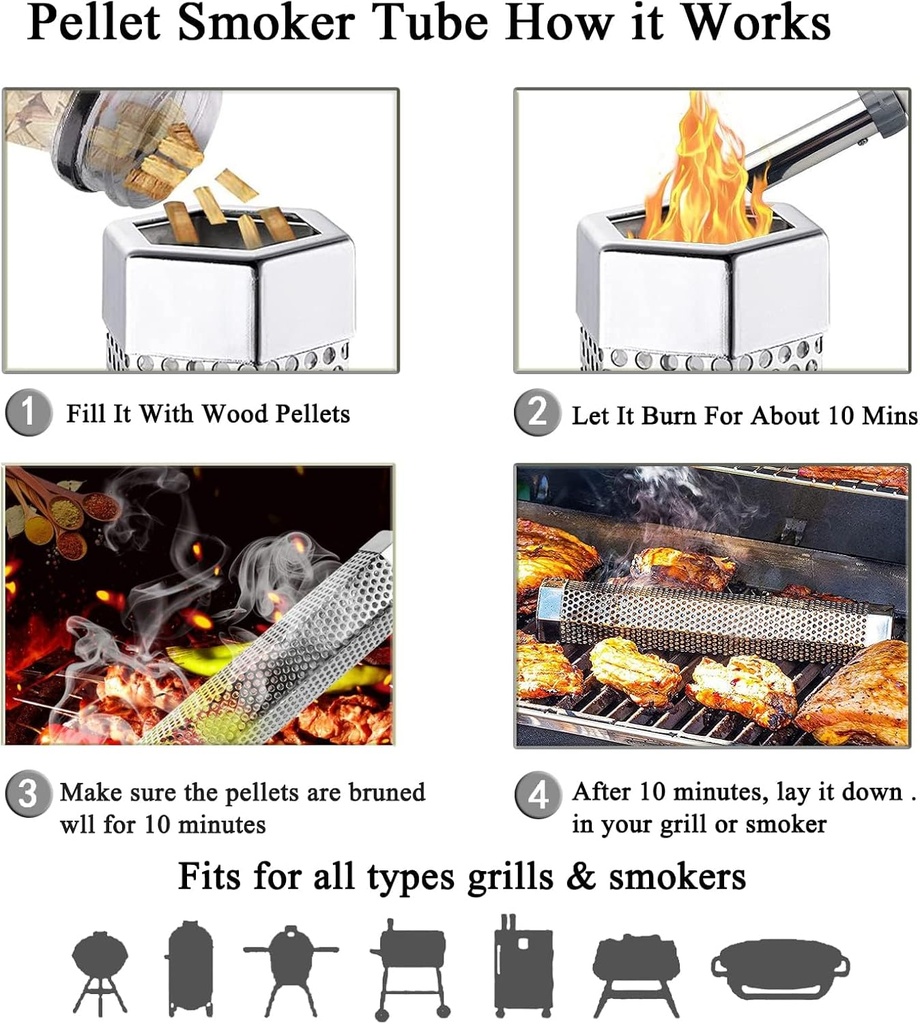 Pellet Smoker Tube How it Works

1 Fill It With Wood Pellets

2 Let It Burn For About 10 Mins

3 Make sure the pellets are bruned wll for 10 minutes

4 After 10 minutes, lay it down . in your grill or smoker

Fits for all types grills & smokers