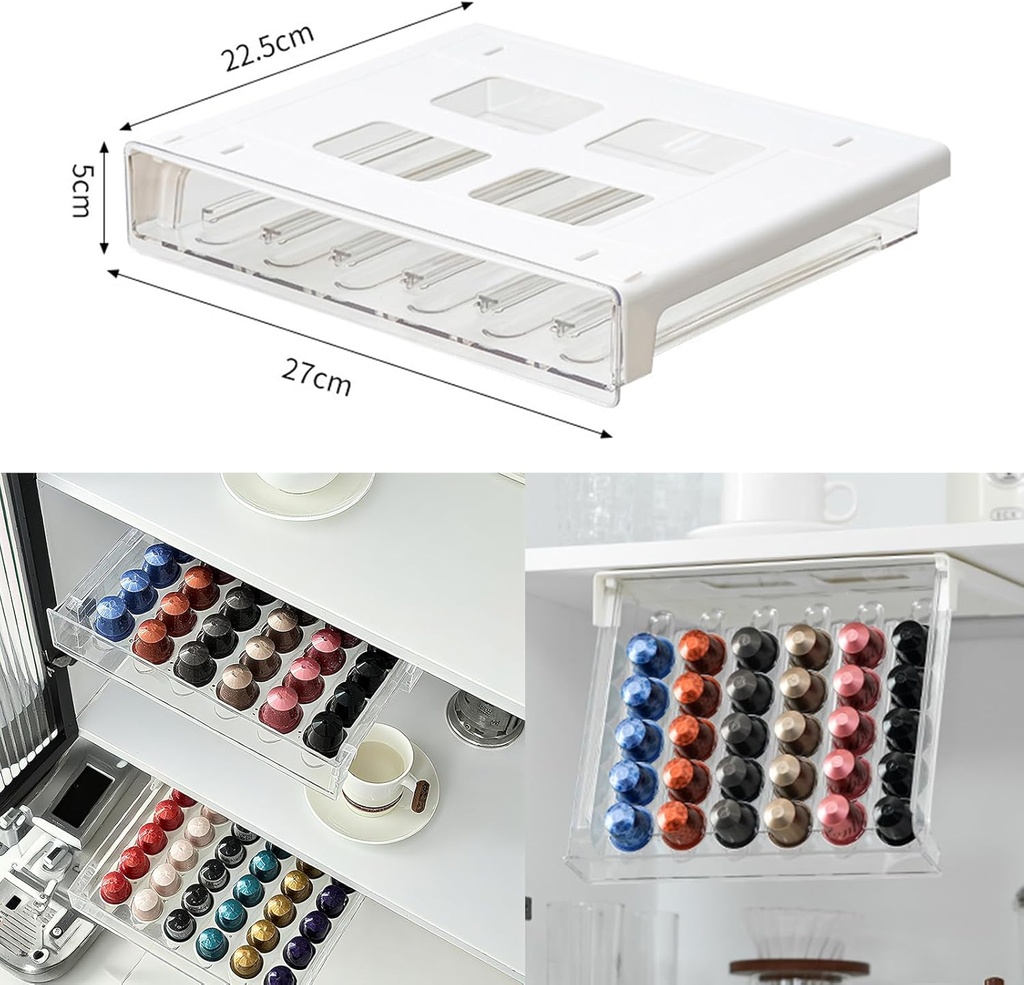 22.5cm
5cm
27cm