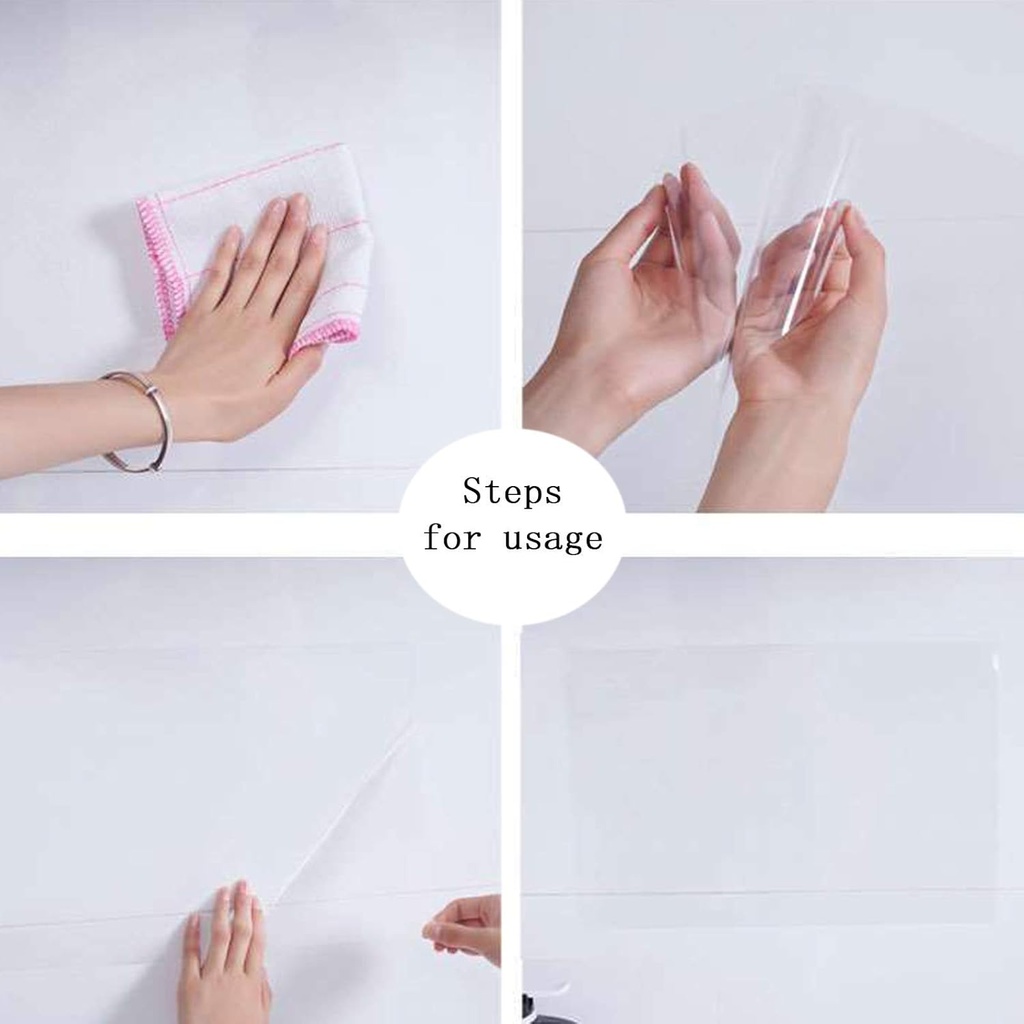 Steps
for usage