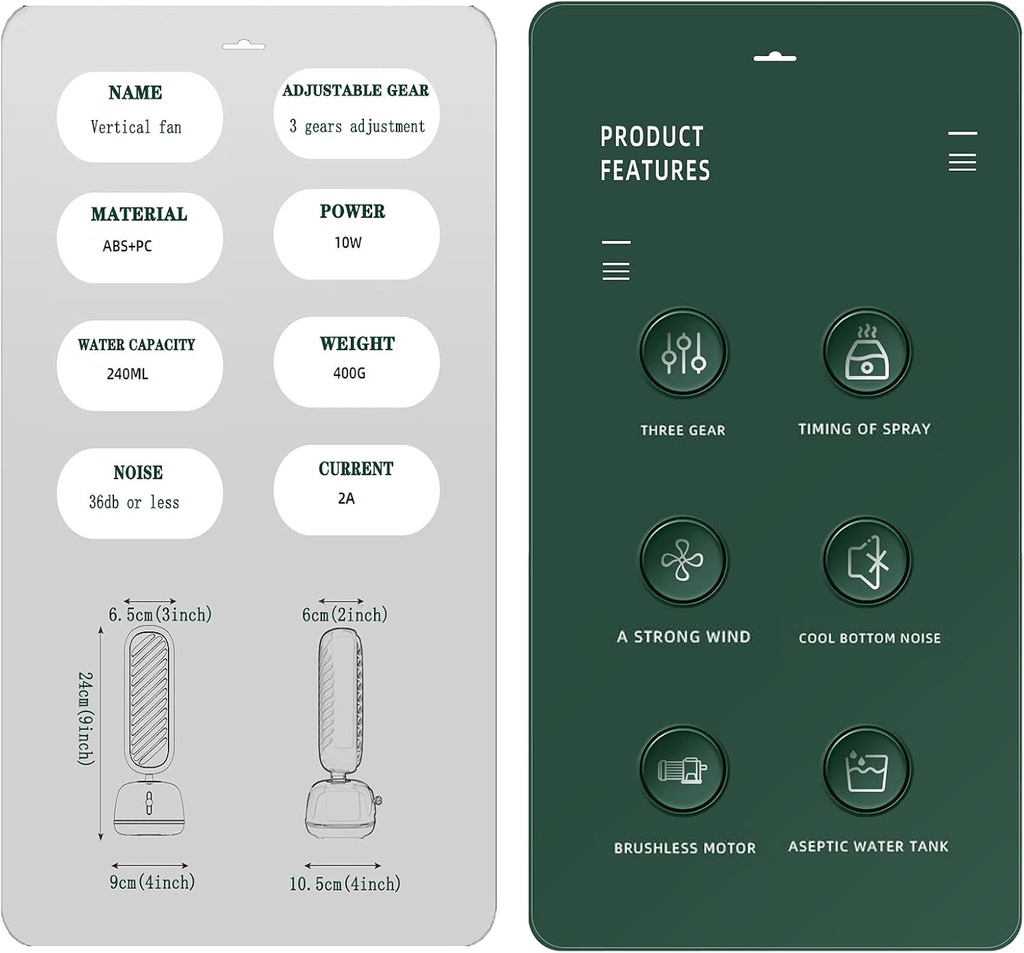 NAME
Vertical fan

ADJUSTABLE GEAR
3 gears adjustment

MATERIAL
ABS+PC

POWER
10W

WATER CAPACITY
240ML

WEIGHT
400G

NOISE
36db or less

CURRENT
2A

6.5cm(3inch)
24cm(9inch)
9cm(4inch)

6cm(2inch)
10.5cm(4inch)

PRODUCT FEATURES

THREE GEAR
TIMING OF SPRAY
A STRONG WIND
COOL BOTTOM NOISE
BRUSHLESS MOTOR
ASEPTIC WATER TANK