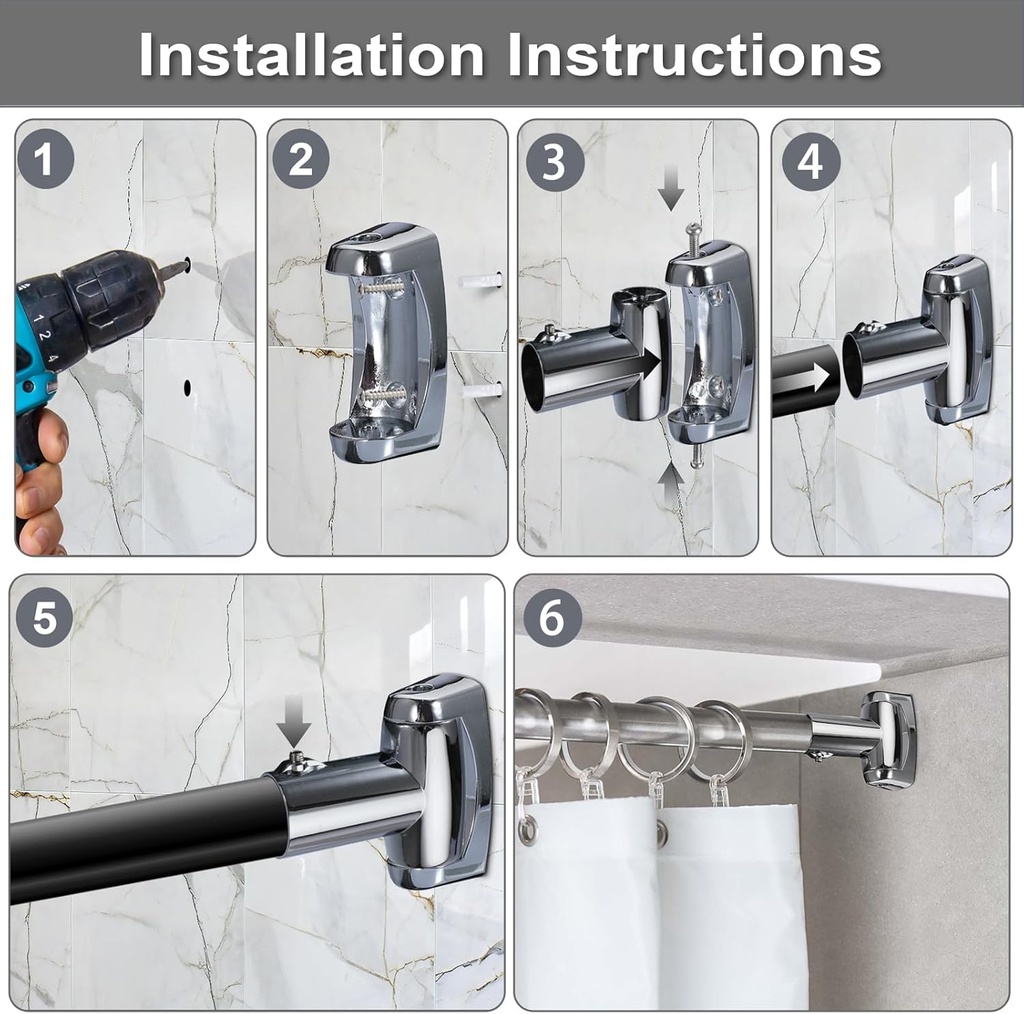 Installation Instructions

1

2

3

4

5

6