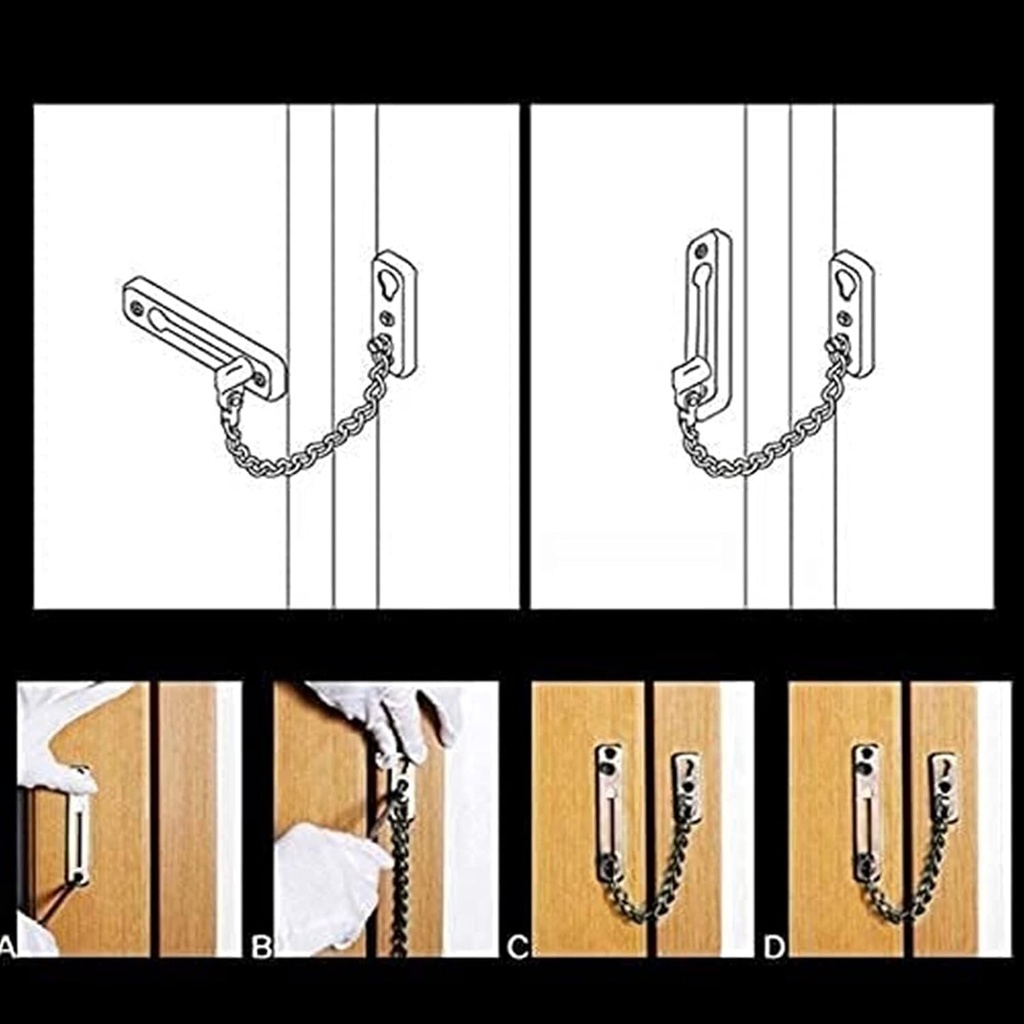 A
B
C
D