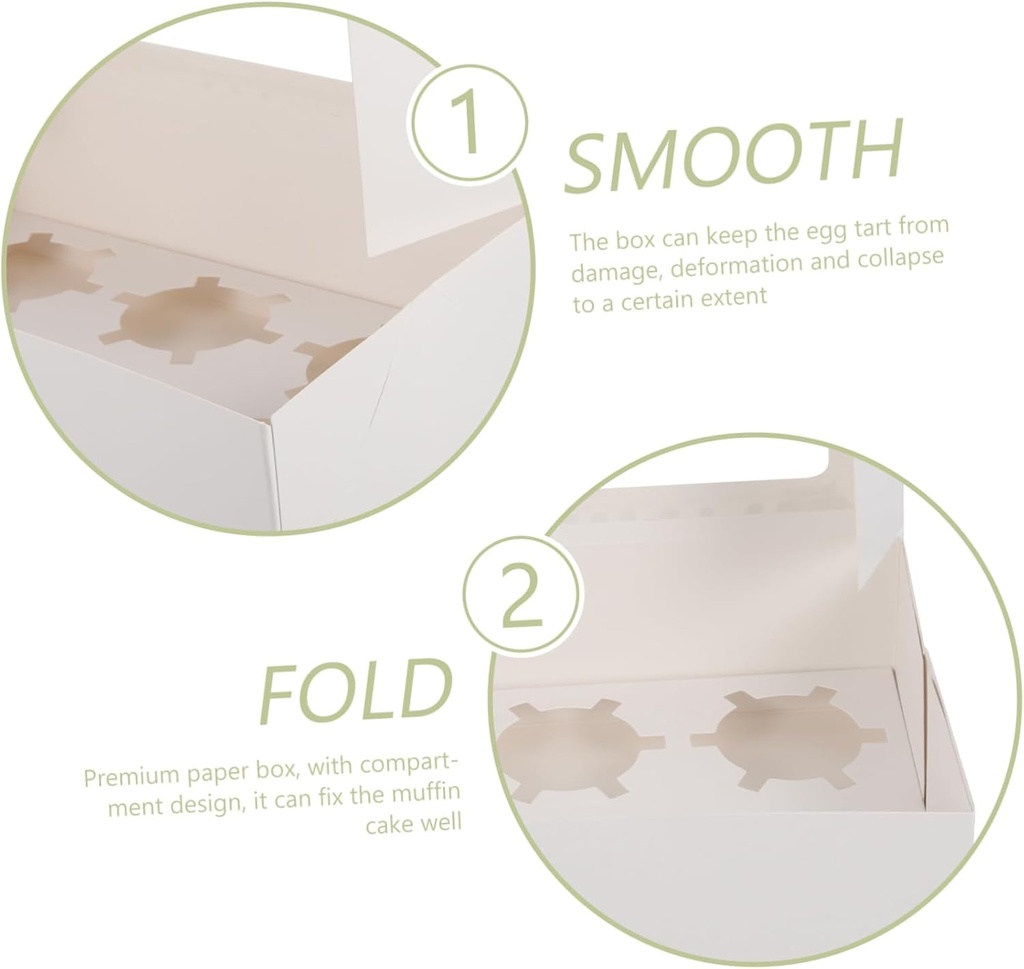 1

SMOOTH

The box can keep the egg tart from damage, deformation and collapse to a certain extent

2

FOLD

Premium paper box, with compartment design, it can fix the muffin cake well