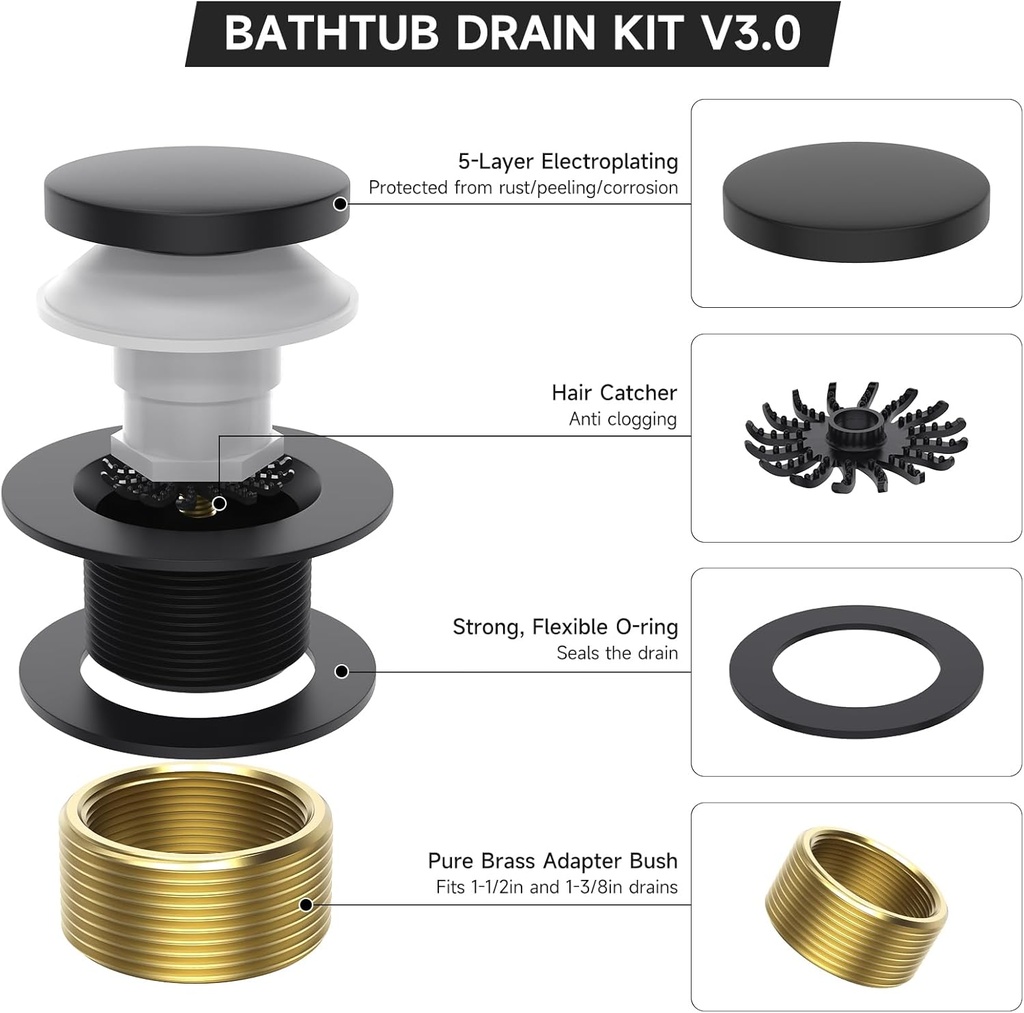 BATHTUB DRAIN KIT V3.0

5-Layer Electroplating
Protected from rust/peeling/corrosion

Hair Catcher
Anti clogging

Strong, Flexible O-ring
Seals the drain

Pure Brass Adapter Bush
Fits 1-1/2in and 1-3/8in drains