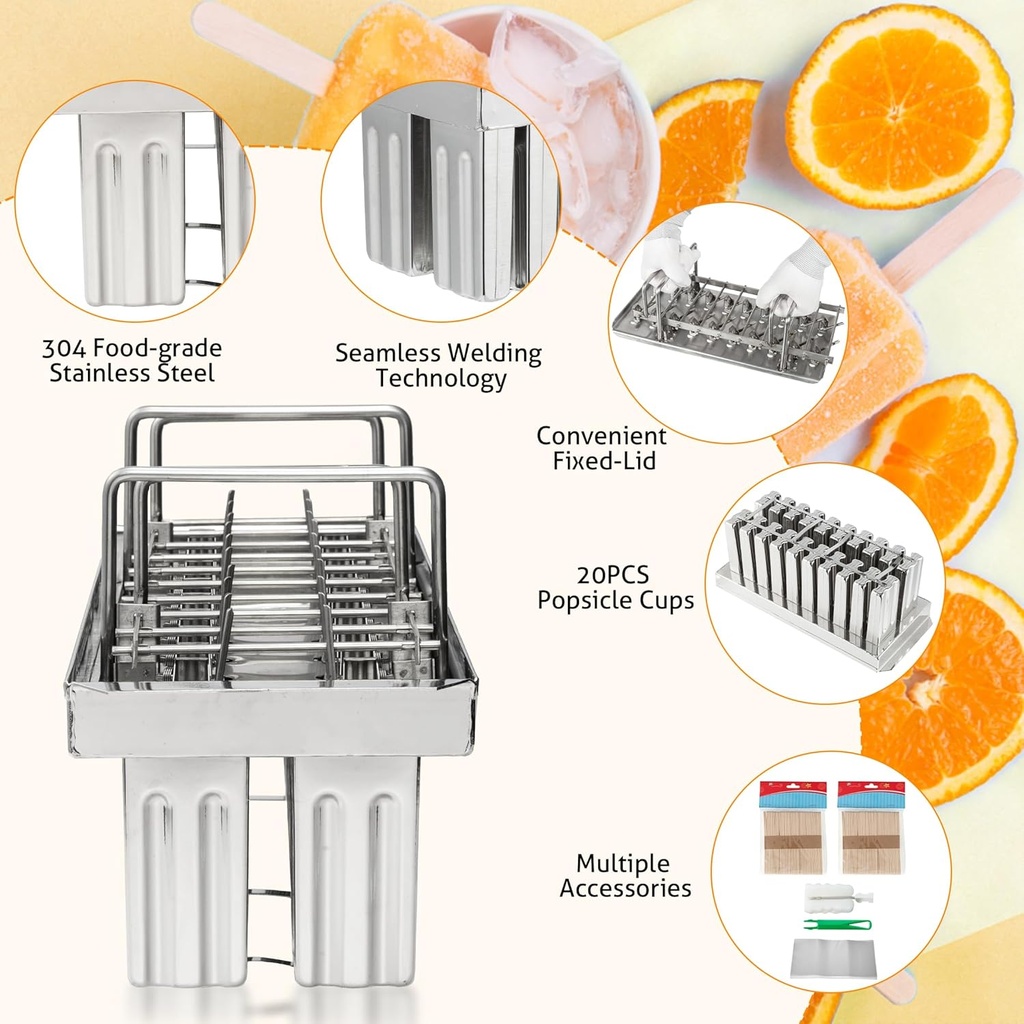 304 Food-grade Stainless Steel

Seamless Welding Technology

Convenient Fixed-Lid

20PCS Popsicle Cups

Multiple Accessories