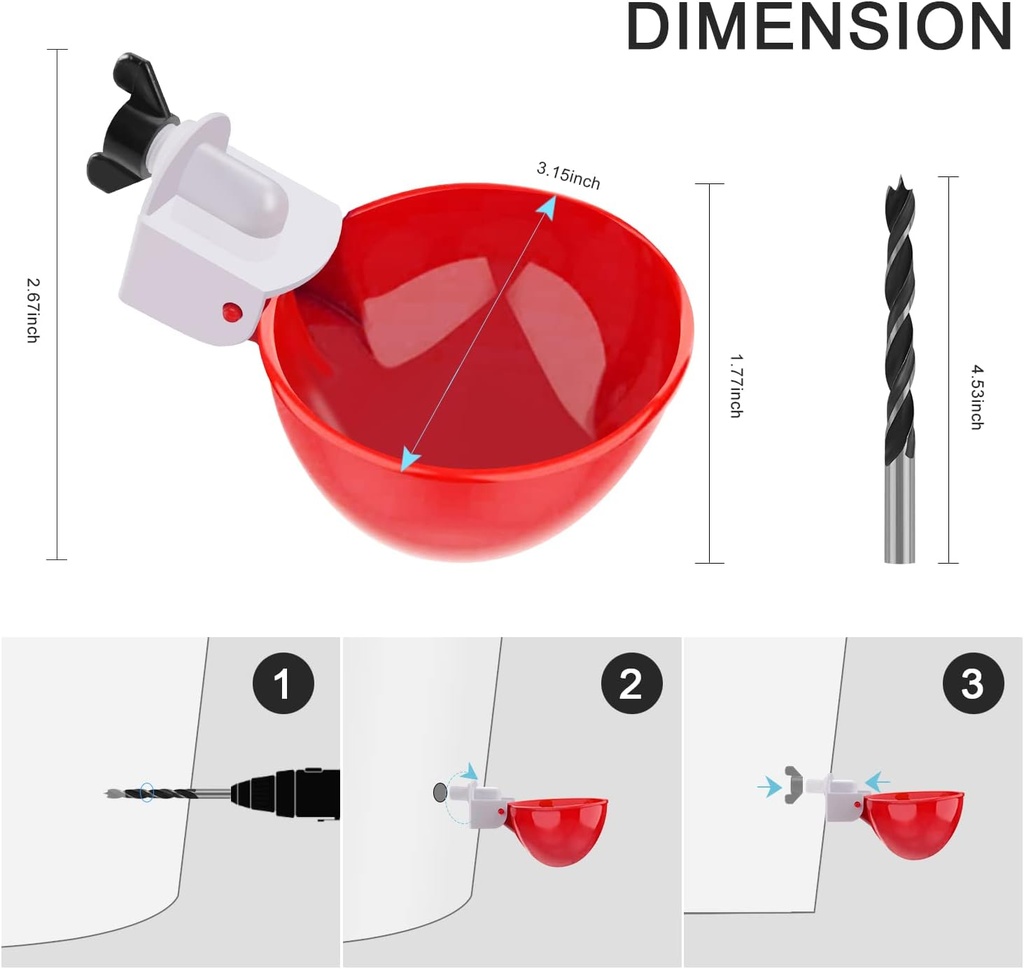 DIMENSION

2.67inch

3.15inch

1.77inch

4.53inch

1

2

3