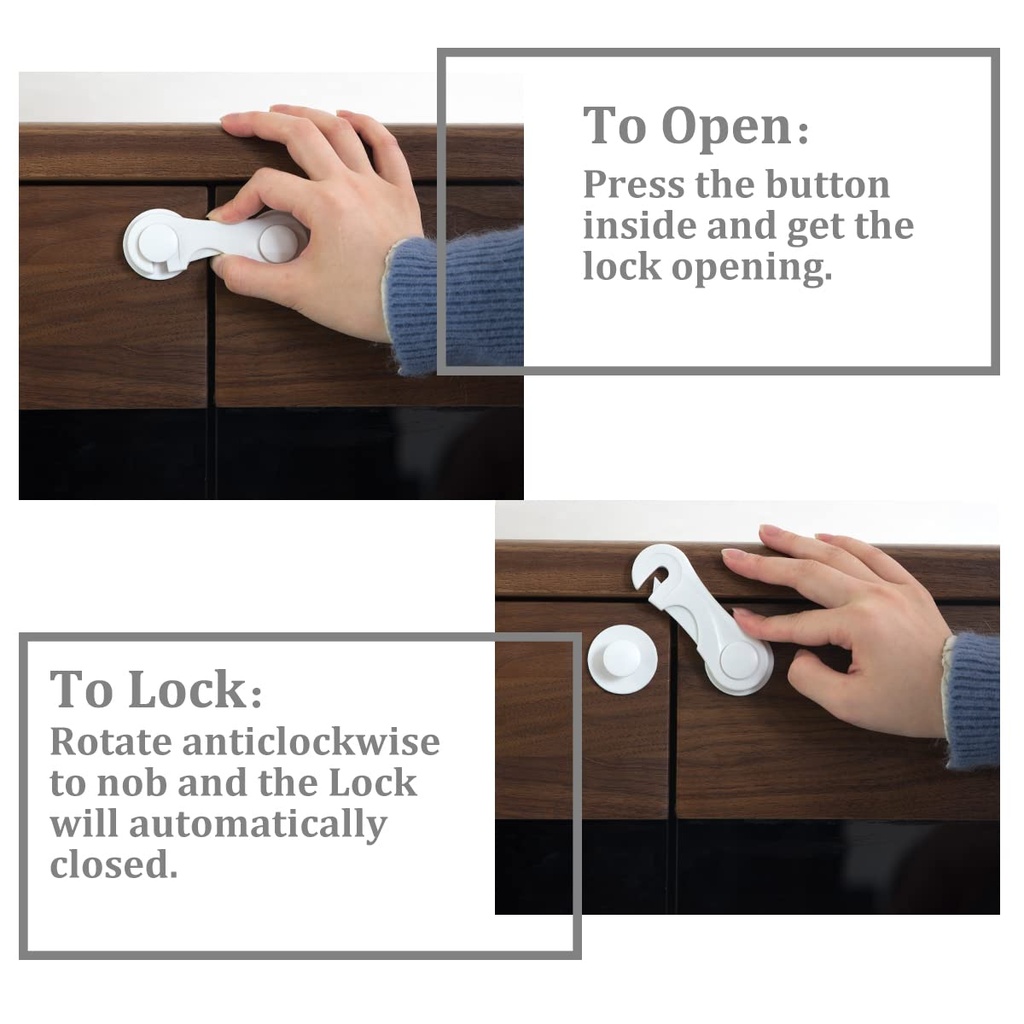 To Open:
Press the button inside and get the lock opening.

To Lock:
Rotate anticlockwise to nob and the Lock will automatically closed.