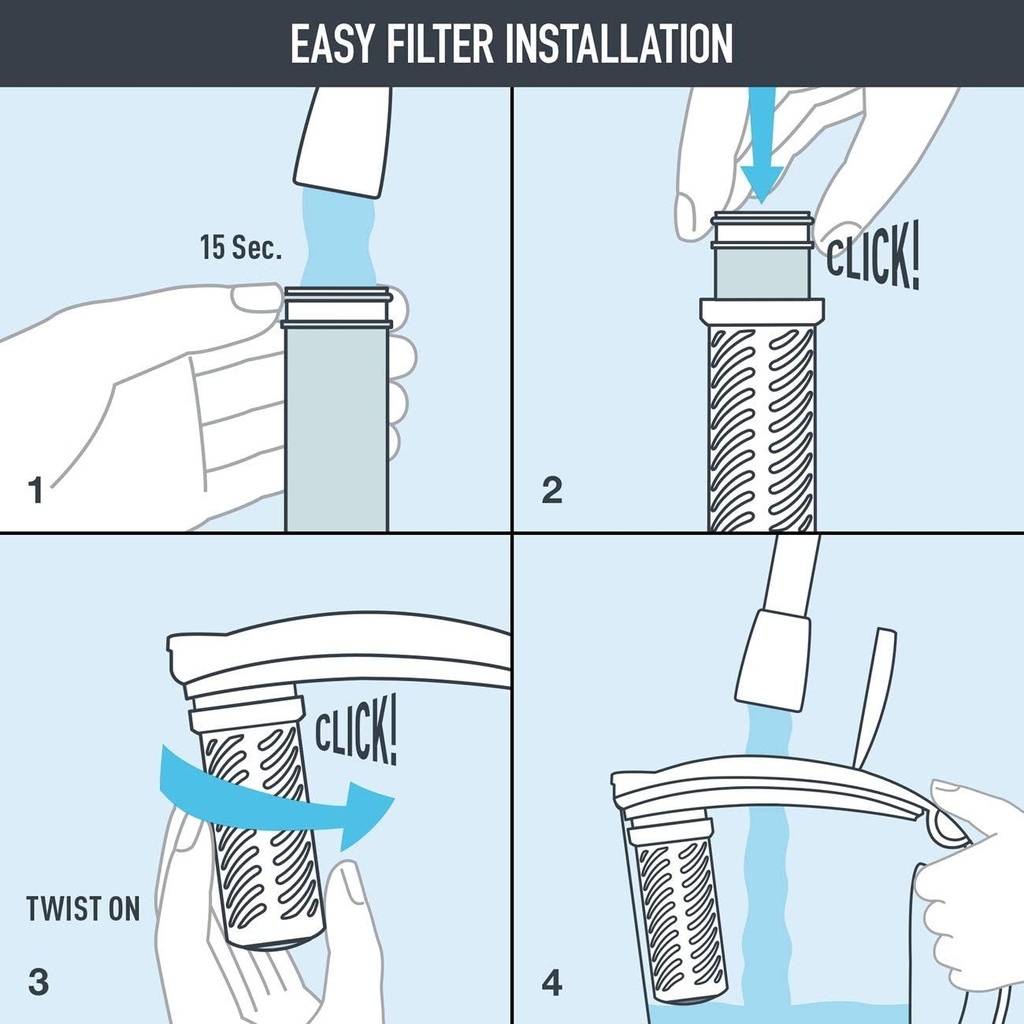 EASY FILTER INSTALLATION

15 Sec.

1

CLICK!

2

CLICK!

TWIST ON

3

4