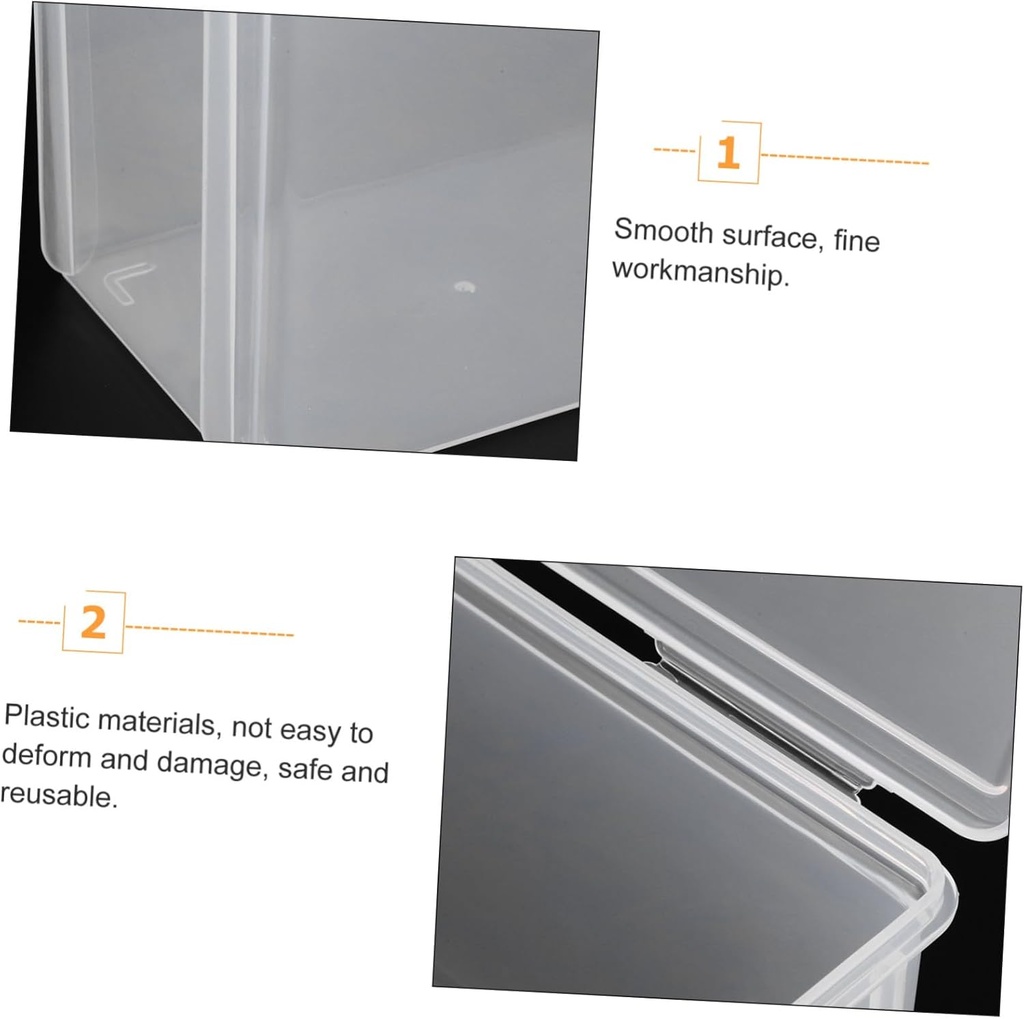 1

Smooth surface, fine workmanship.

2

Plastic materials, not easy to deform and damage, safe and reusable.