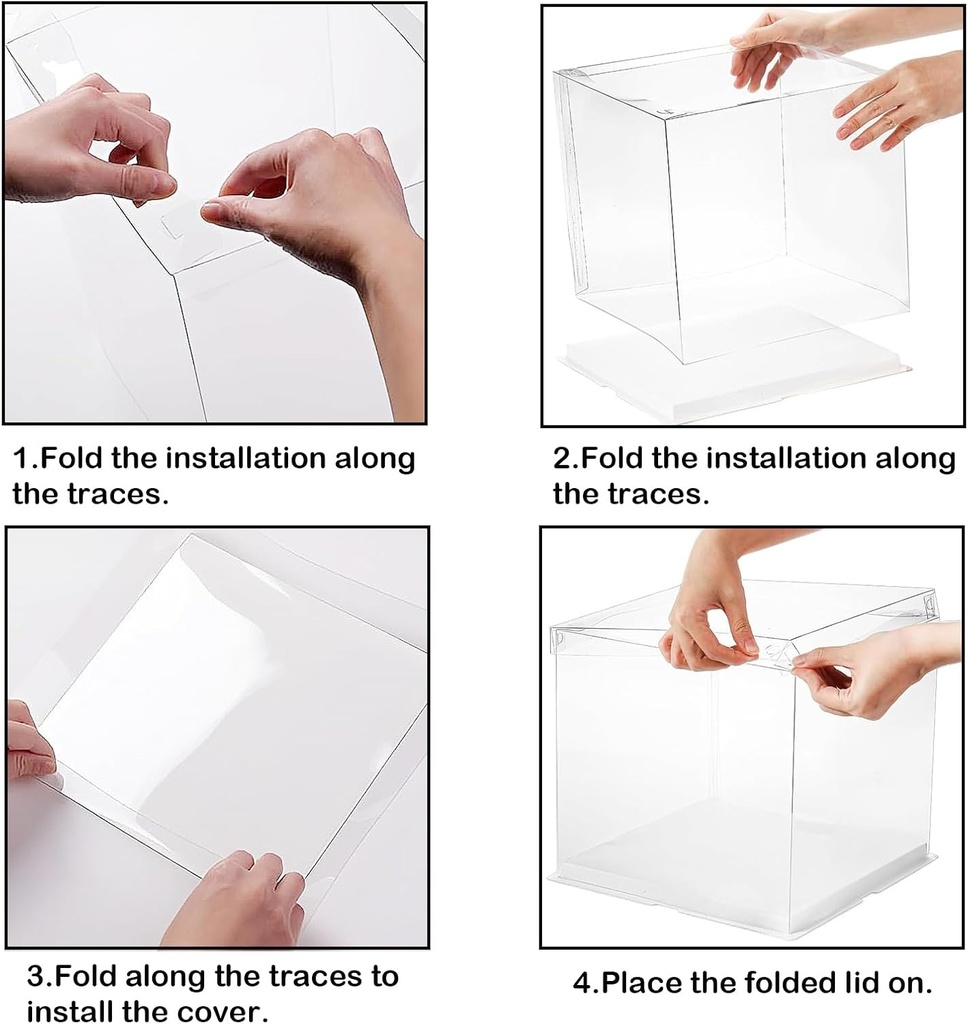 1.Fold the installation along the traces.

2.Fold the installation along the traces.

3.Fold along the traces to install the cover.

4.Place the folded lid on.