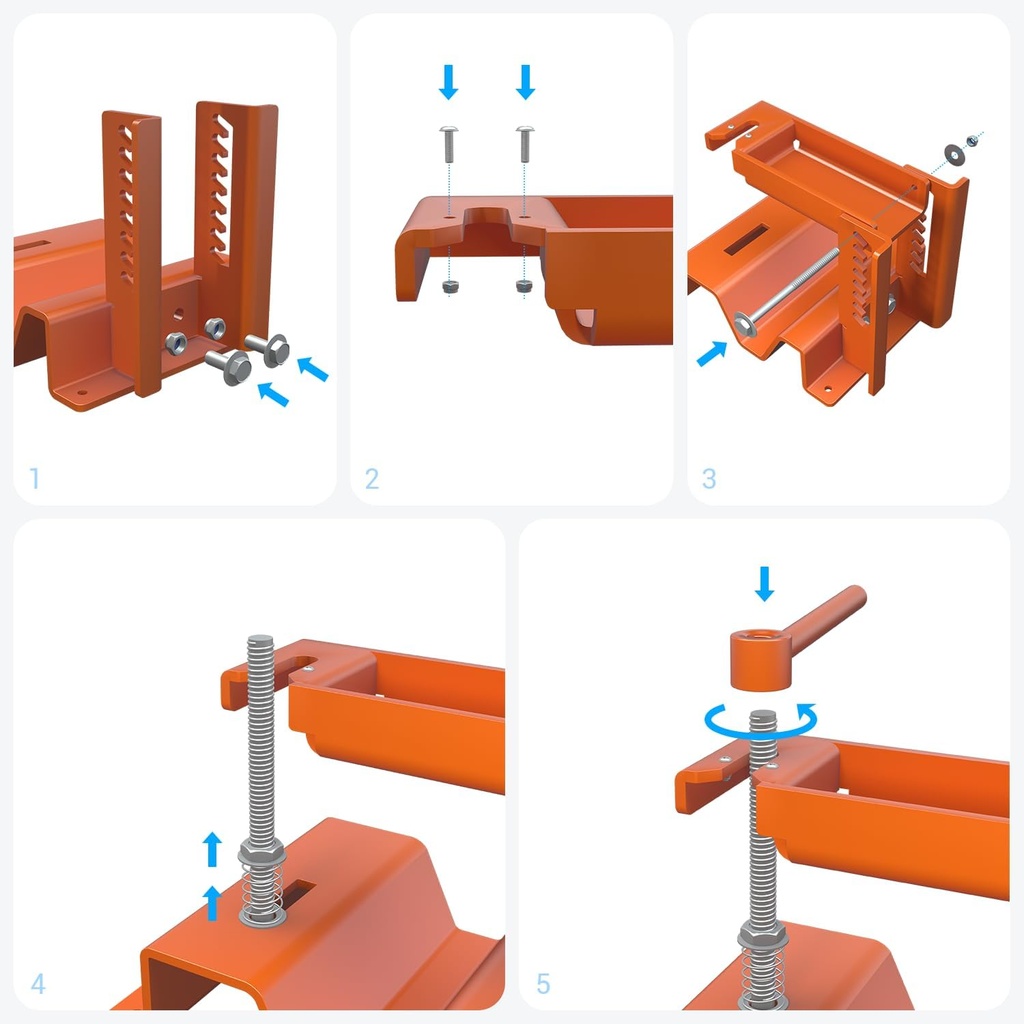 1

2

3

4

5