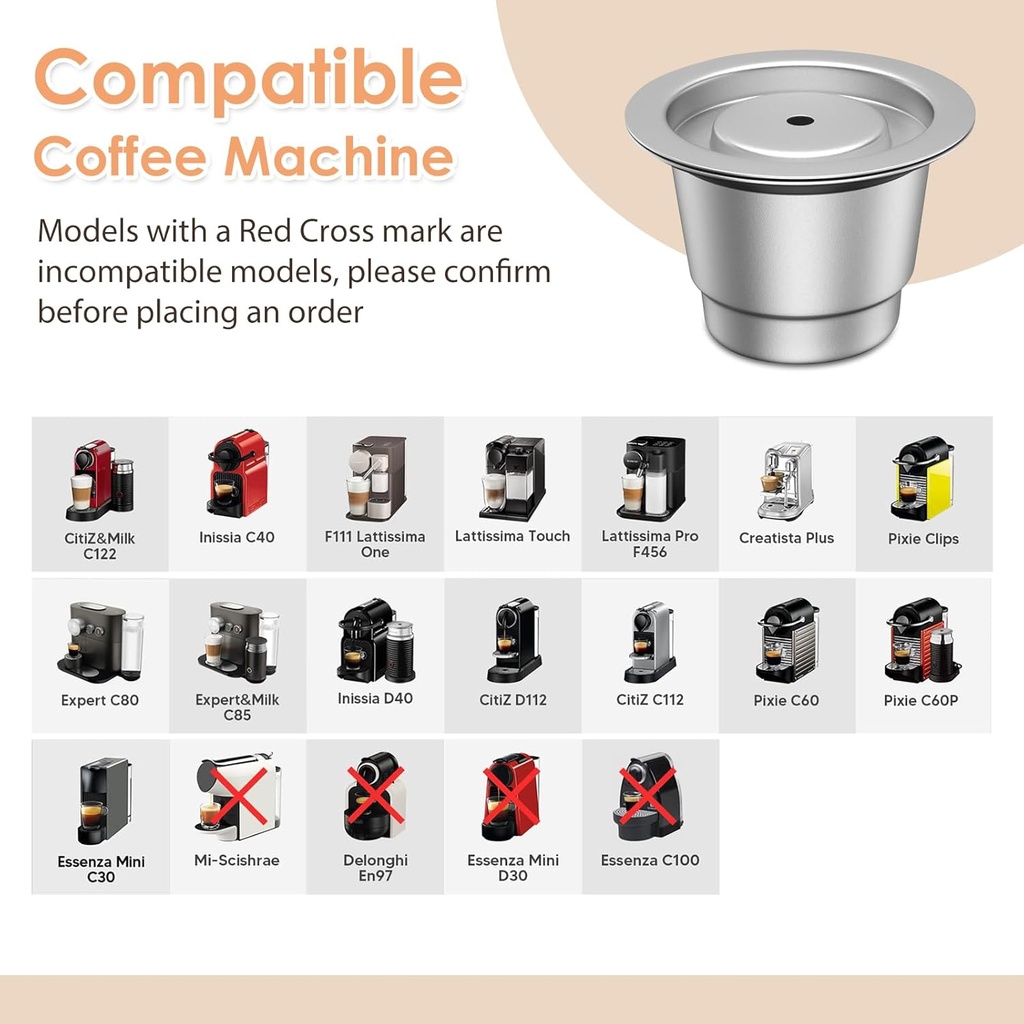 Compatible Coffee Machine

Models with a Red Cross mark are incompatible models, please confirm before placing an order

CitiZ&Milk C122

Inissia C40

F111 Lattissima One

Lattissima Touch

Lattissima Pro F456

Creatista Plus

Pixie Clips

Expert C80

Expert&Milk C85

Inissia D40

CitiZ D112

CitiZ C112

Pixie C60

Pixie C60P

Essenza Mini C30

Mi-Scishrae

Delonghi En97

Essenza Mini D30

Essenza C100