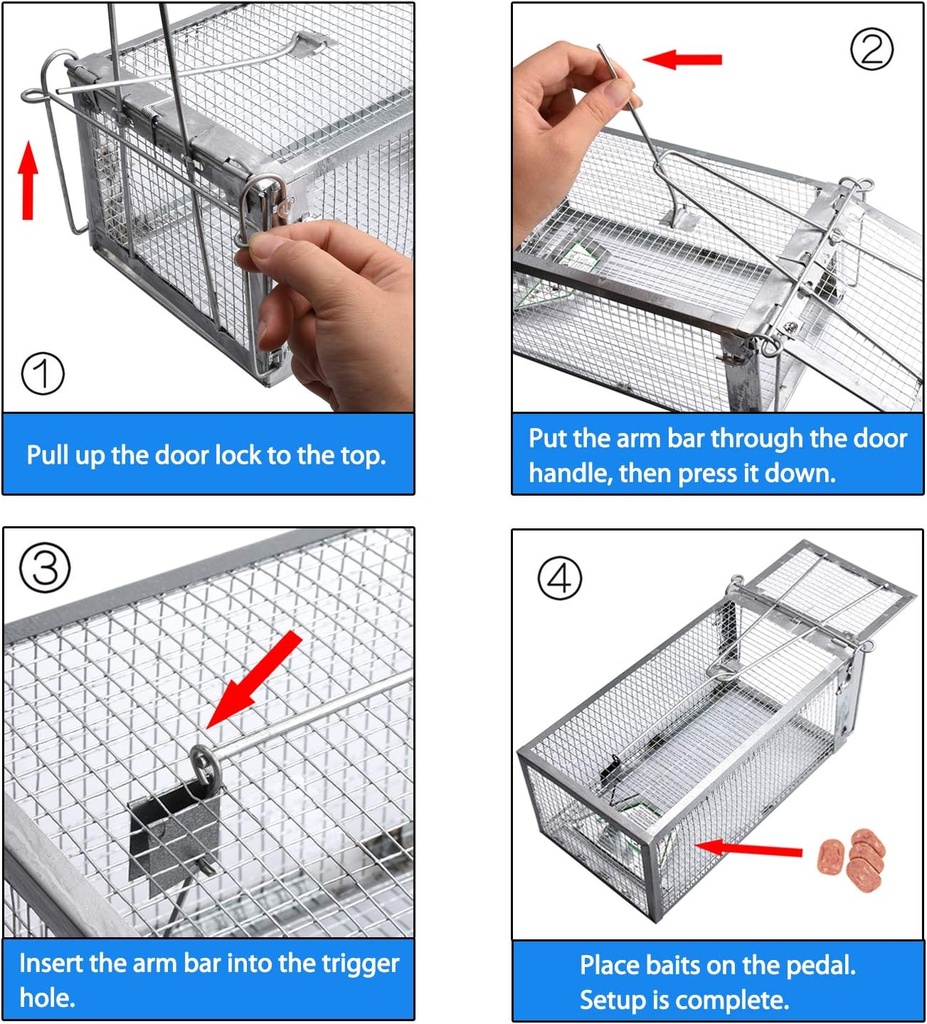 ①

Pull up the door lock to the top.

②

Put the arm bar through the door handle, then press it down.

③

Insert the arm bar into the trigger hole.

④

Place baits on the pedal. Setup is complete.