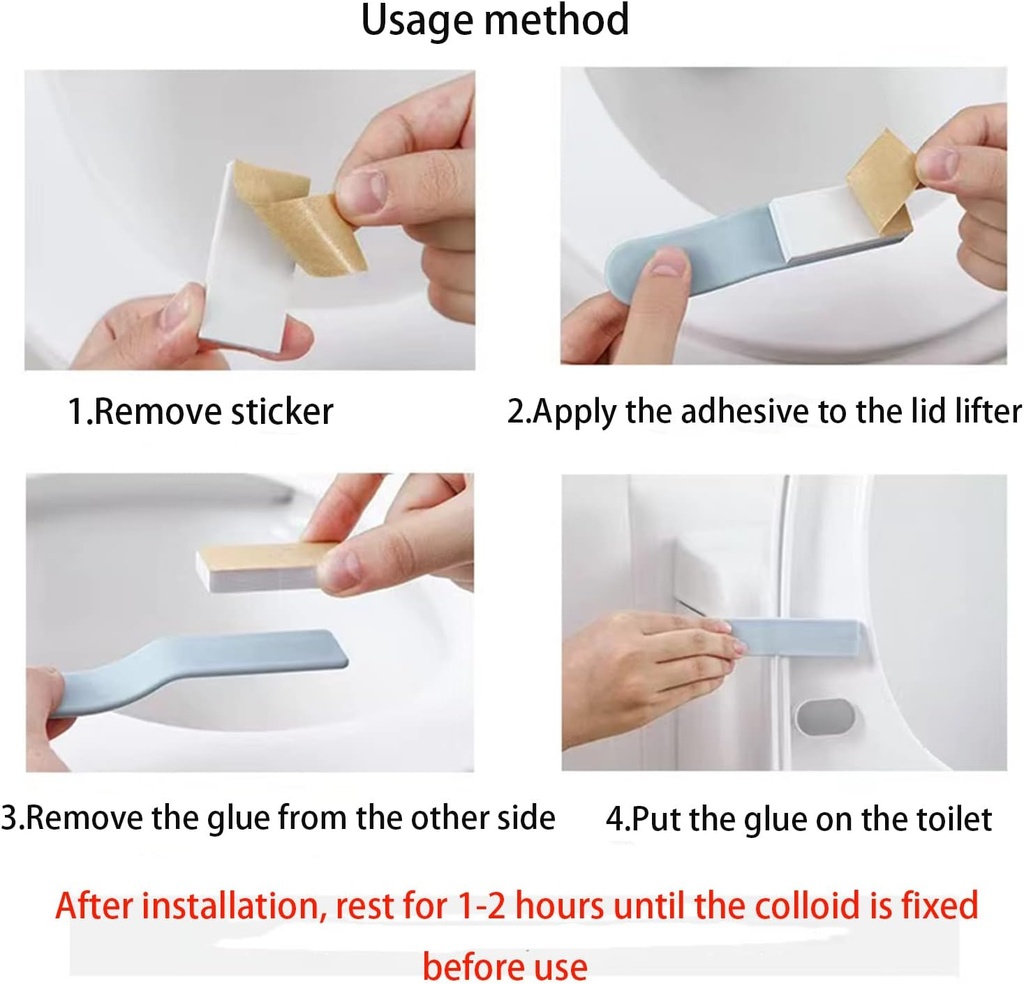 Usage method

1.Remove sticker

2.Apply the adhesive to the lid lifter

3.Remove the glue from the other side

4.Put the glue on the toilet

After installation, rest for 1-2 hours until the colloid is fixed before use