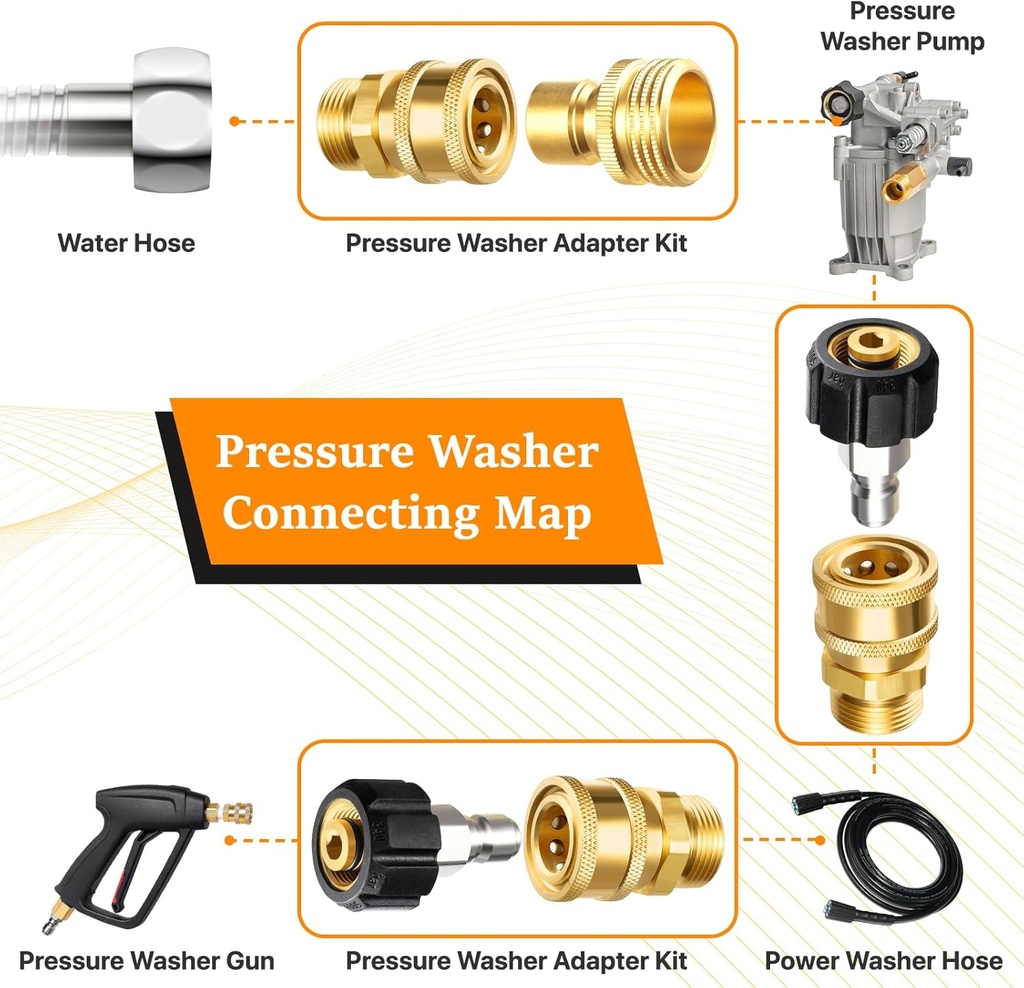 Pressure Washer Pump

Water Hose

Pressure Washer Adapter Kit

Pressure Washer Connecting Map

Pressure Washer Gun

Pressure Washer Adapter Kit

Power Washer Hose