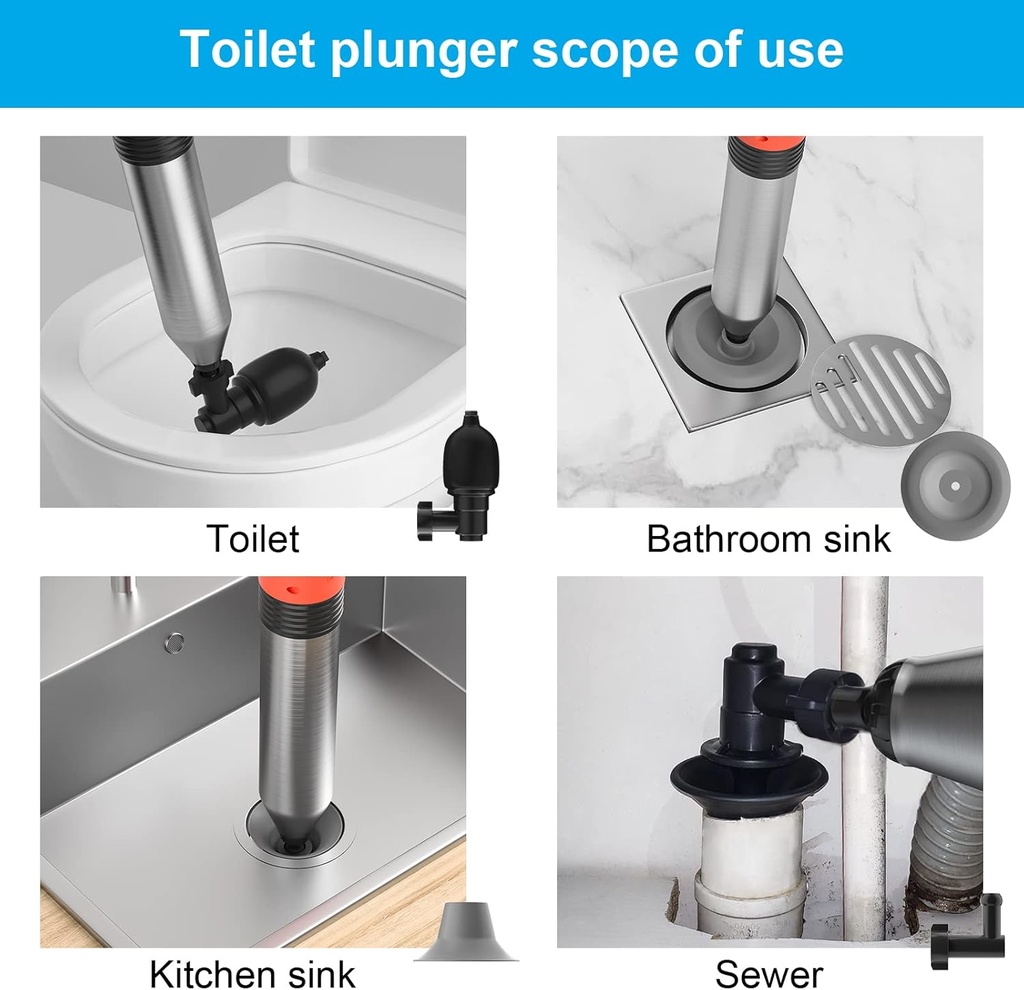 Toilet plunger scope of use

Toilet

Bathroom sink

Kitchen sink

Sewer