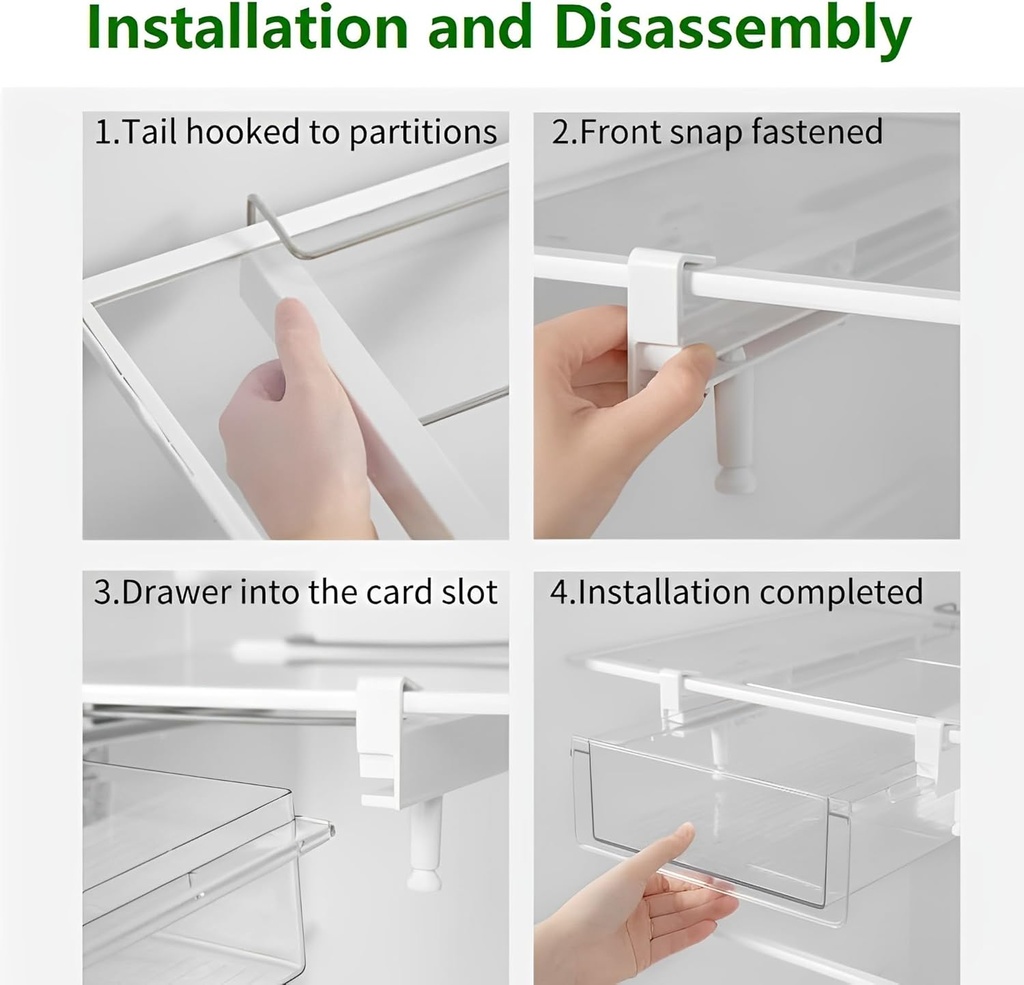 Installation and Disassembly

1.Tail hooked to partitions

2.Front snap fastened

3.Drawer into the card slot

4.Installation completed