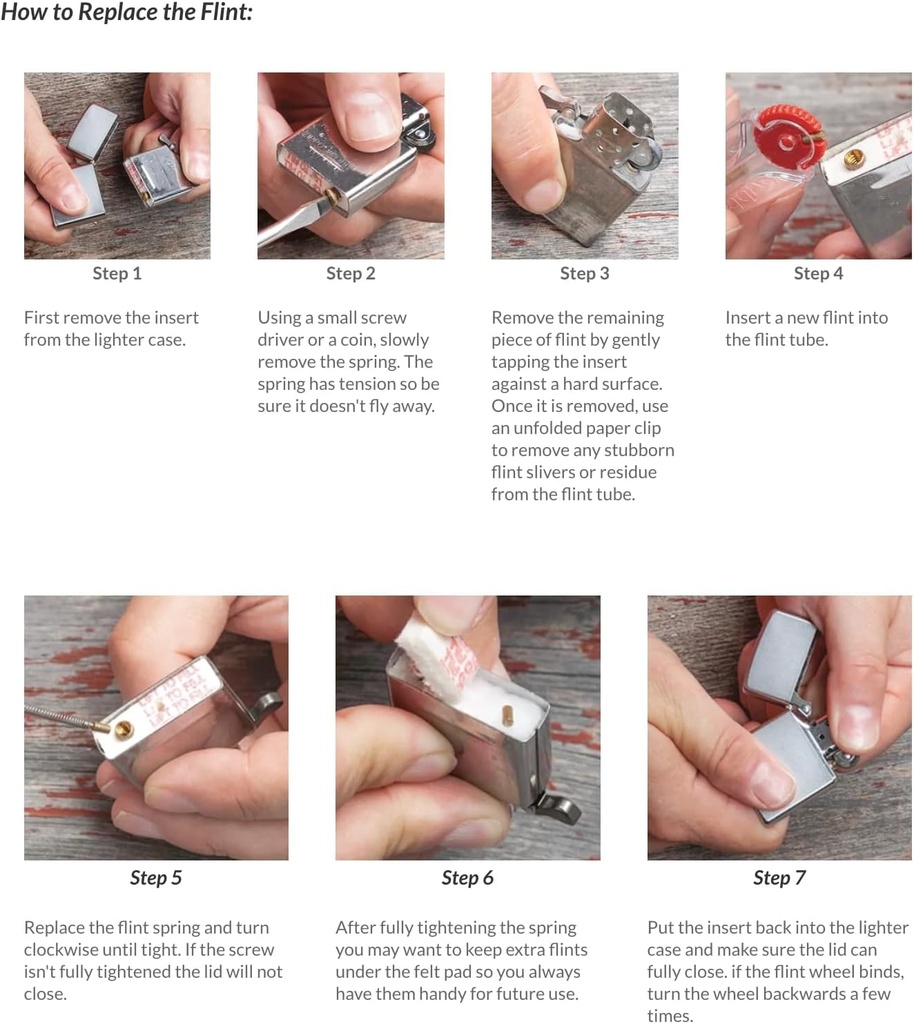 How to Replace the Flint:

Step 1

First remove the insert from the lighter case.

Step 2

Using a small screw driver or a coin, slowly remove the spring. The spring has tension so be sure it doesn't fly away.

Step 3

Remove the remaining piece of flint by gently tapping the insert against a hard surface. Once it is removed, use an unfolded paper clip to remove any stubborn flint slivers or residue from the flint tube.

Step 4

Insert a new flint into the flint tube.

Step 5

Replace the flint spring and turn clockwise until tight. If the screw isn't fully tightened the lid will not close.

Step 6

After fully tightening the spring you may want to keep extra flints under the felt pad so you always have them handy for future use.

Step 7

Put the insert back into the lighter case and make sure the lid can fully close. if the flint wheel binds, turn the wheel backwards a few times.