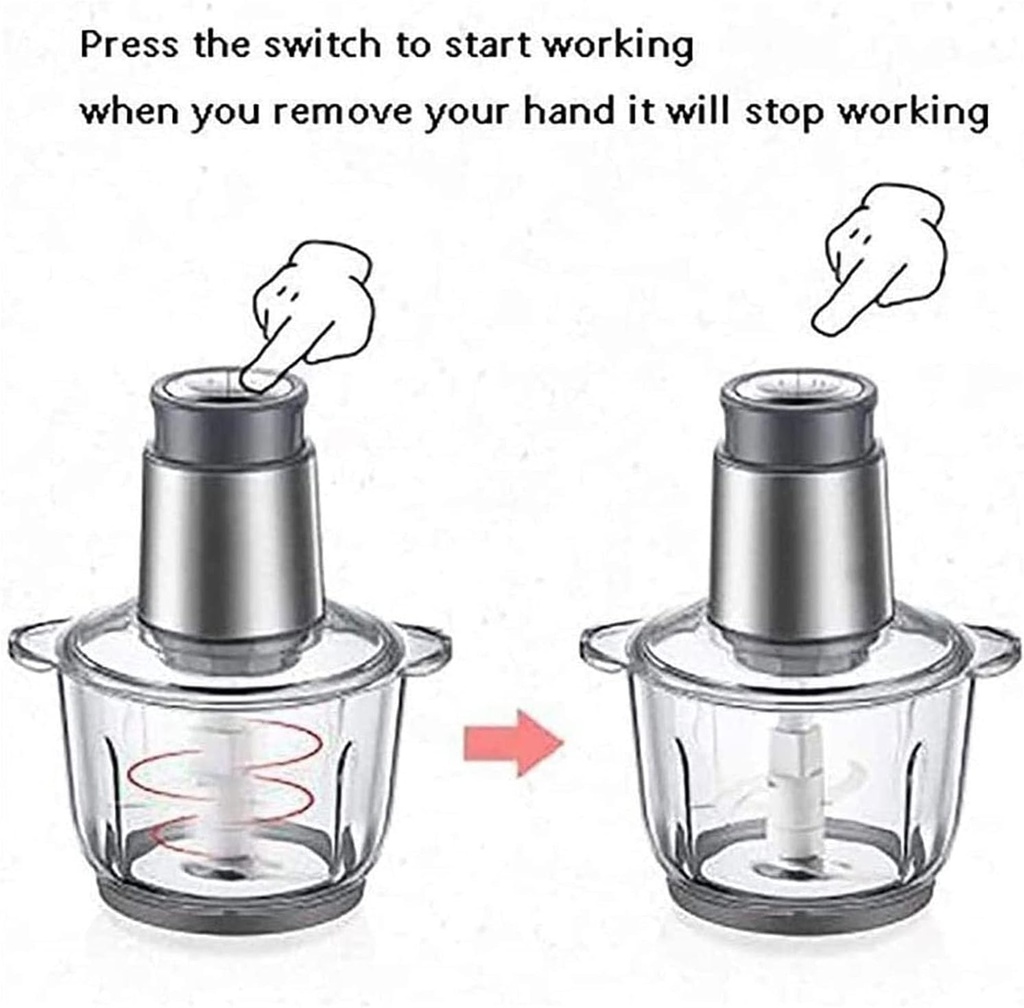 Press the switch to start working

when you remove your hand it will stop working