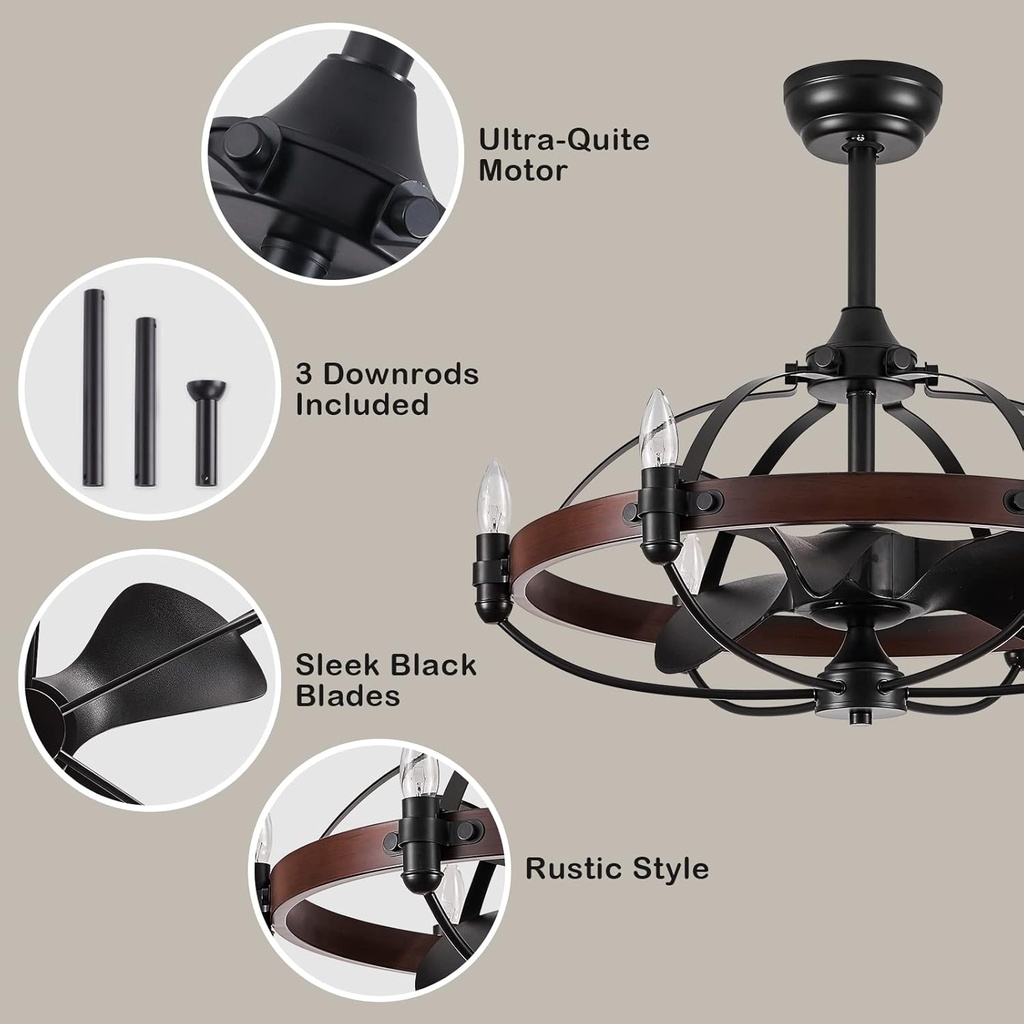 Ultra-Quite Motor

3 Downrods Included

Sleek Black Blades

Rustic Style