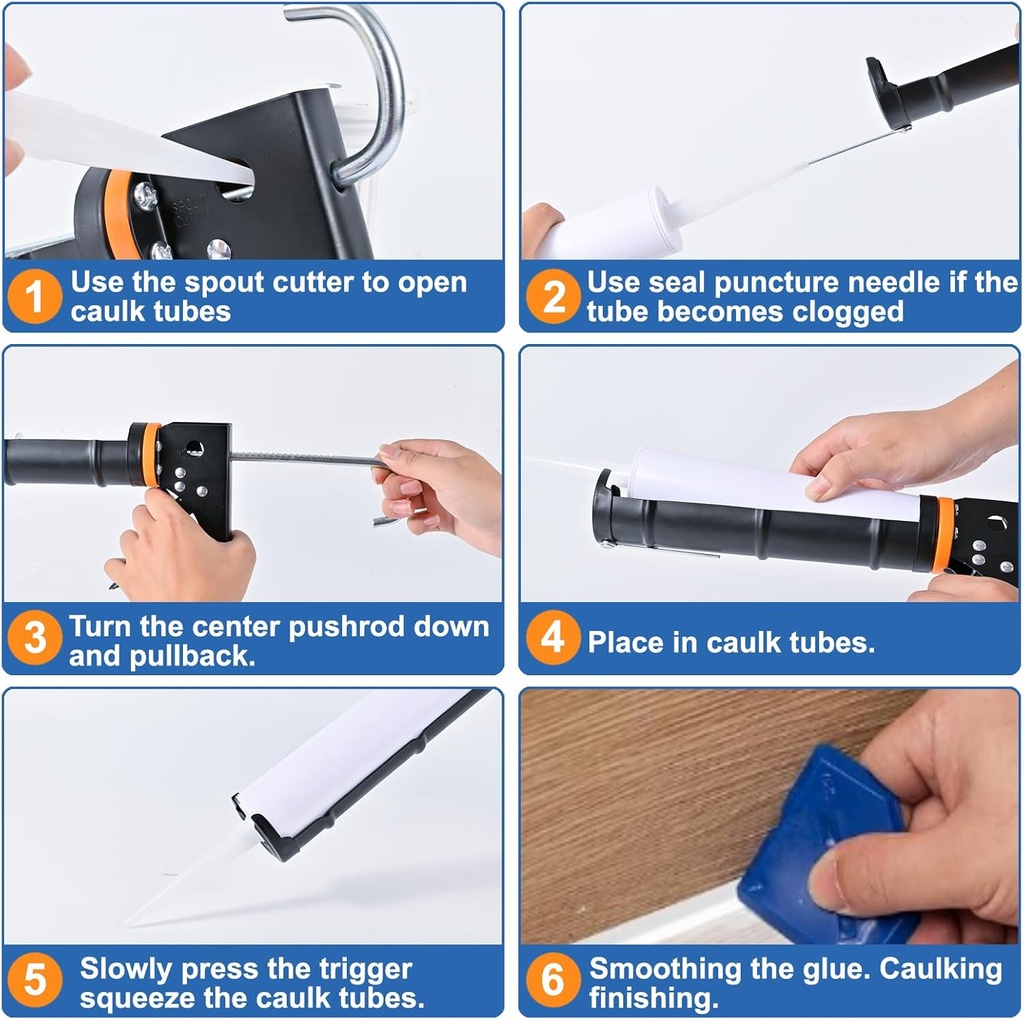 1 Use the spout cutter to open caulk tubes

2 Use seal puncture needle if the tube becomes clogged

3 Turn the center pushrod down and pullback.

4 Place in caulk tubes.

5 Slowly press the trigger squeeze the caulk tubes.

6 Smoothing the glue. Caulking finishing.