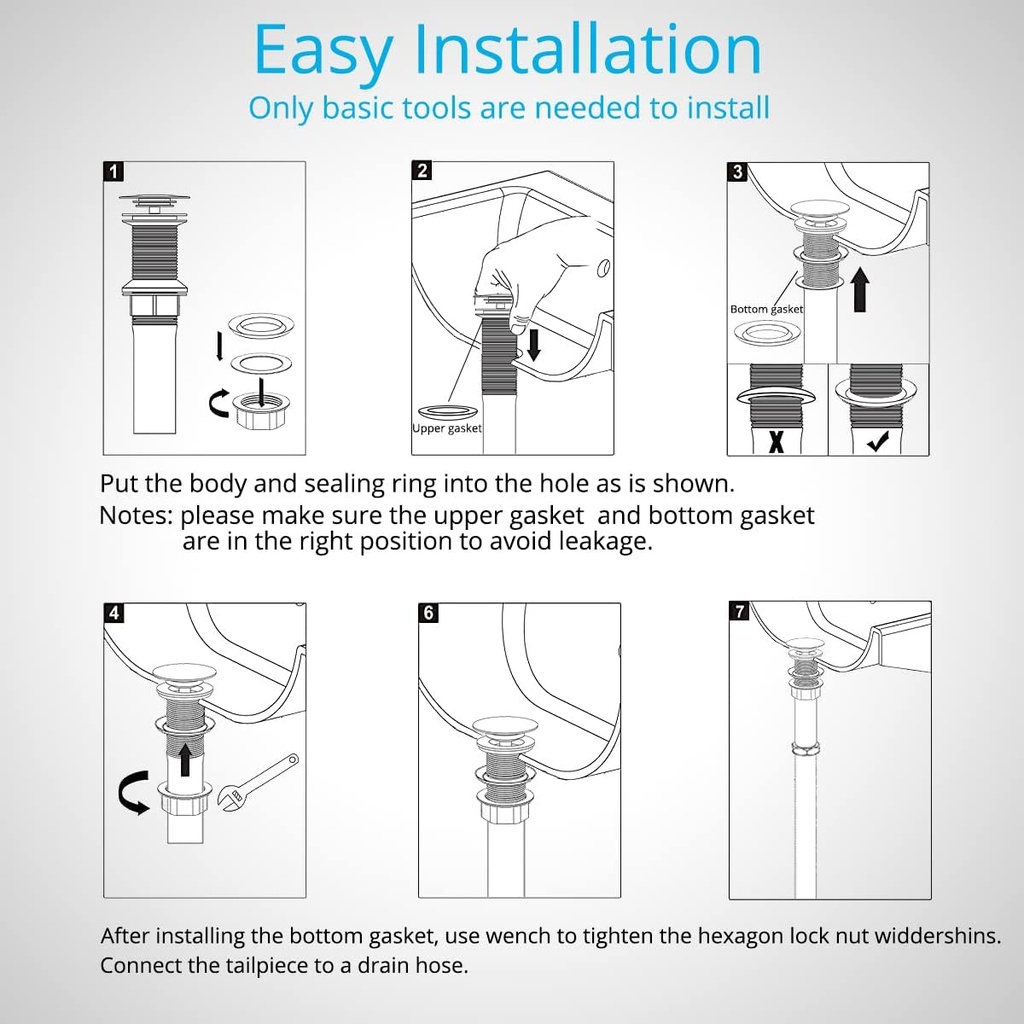 Easy Installation
Only basic tools are needed to install

1

2

Upper gasket

3

Bottom gasket

X

✓

Put the body and sealing ring into the hole as is shown.
Notes: please make sure the upper gasket and bottom gasket are in the right position to avoid leakage.

4

6

7

After installing the bottom gasket, use wench to tighten the hexagon lock nut widdershins.
Connect the tailpiece to a drain hose.