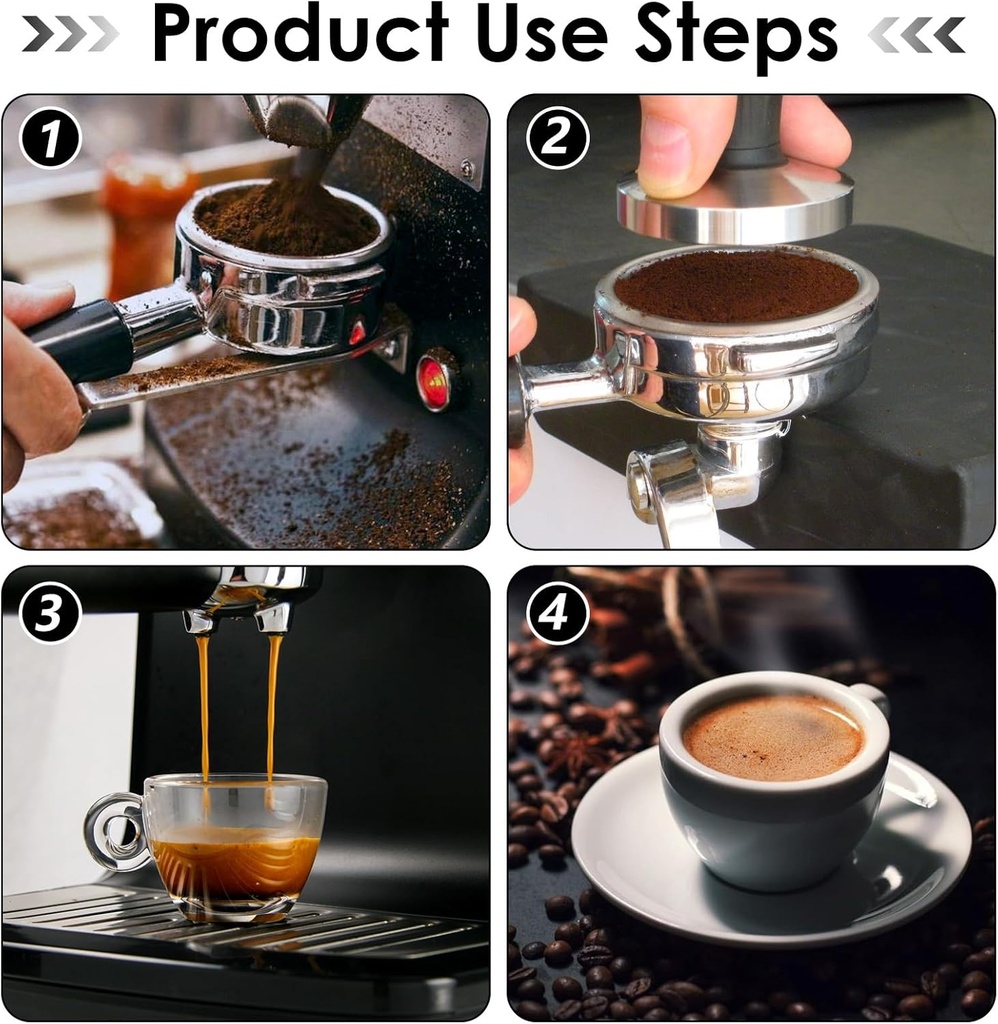 Product Use Steps

1

2

3

4