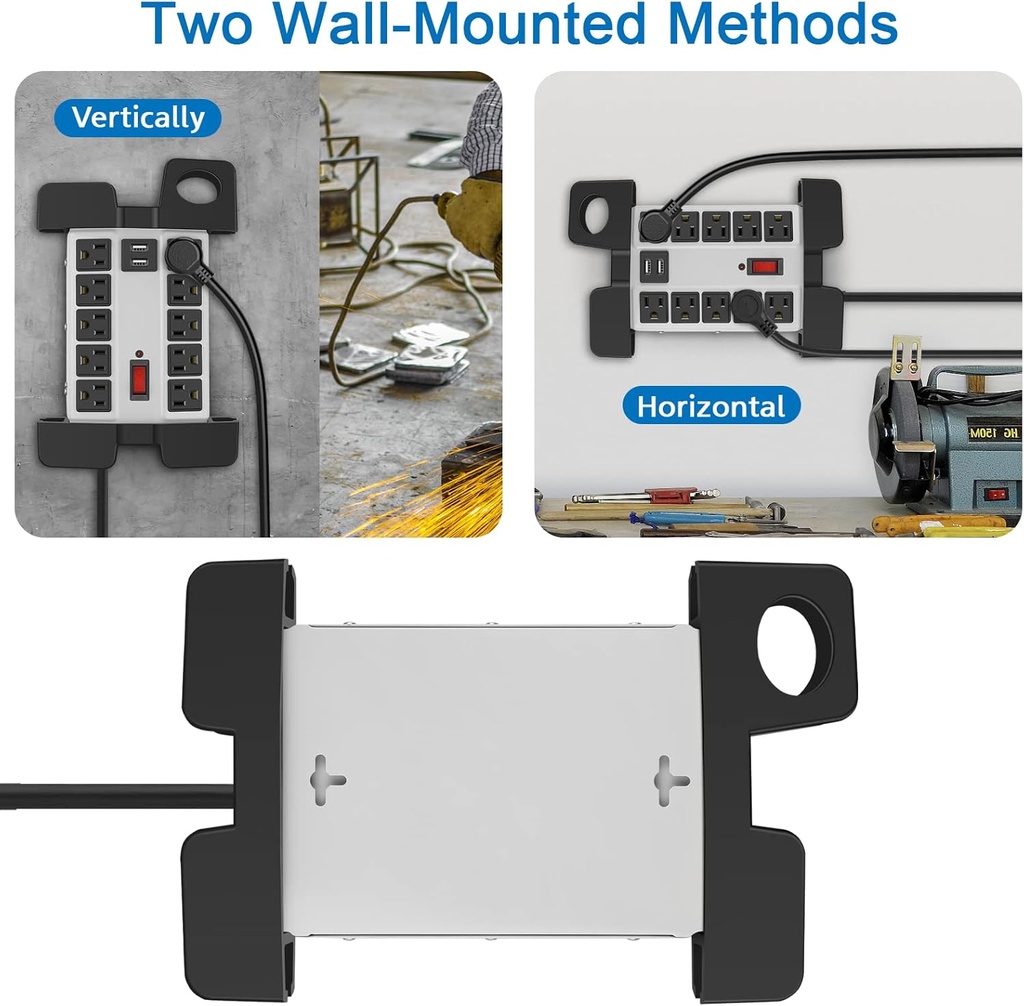 Two Wall-Mounted Methods

Vertically

Horizontal

HG 150M