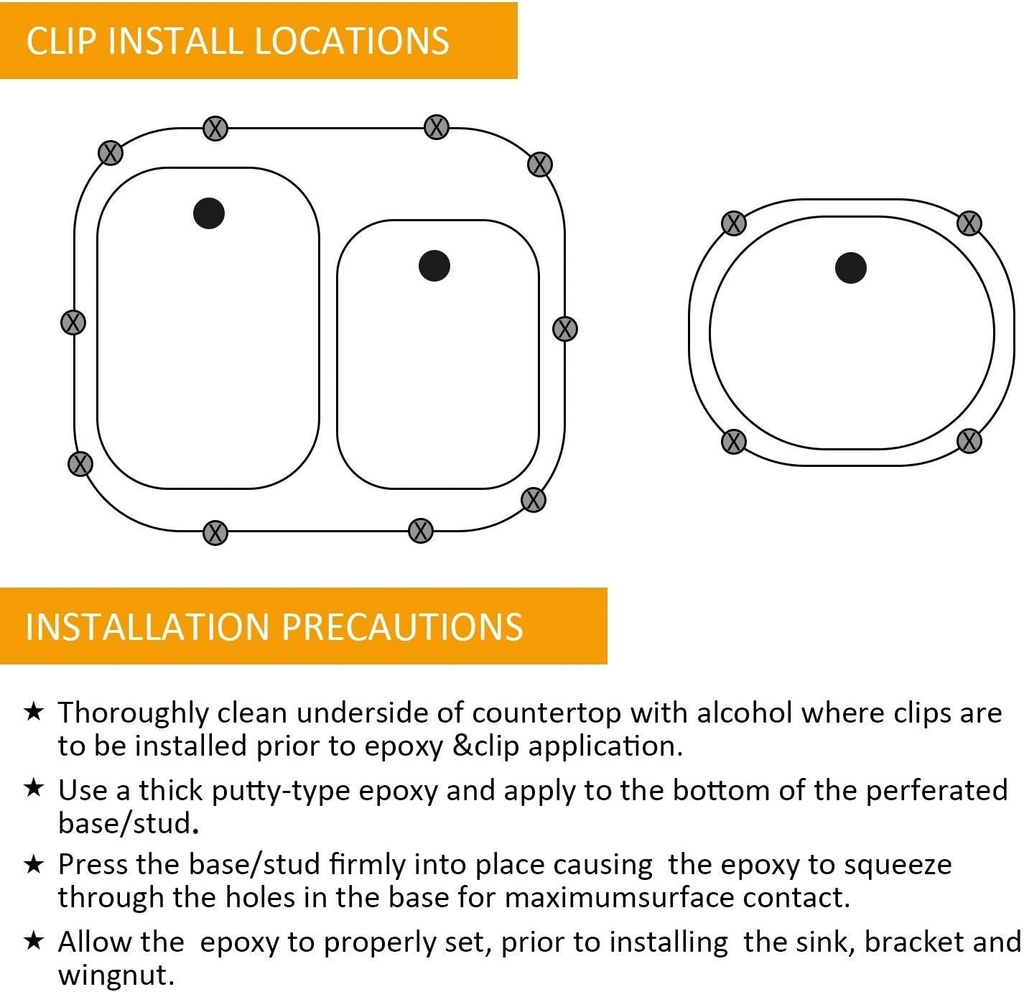 CLIP INSTALL LOCATIONS

INSTALLATION PRECAUTIONS

★ Thoroughly clean underside of countertop with alcohol where clips are to be installed prior to epoxy &clip application.

★ Use a thick putty-type epoxy and apply to the bottom of the perferated base/stud.

★ Press the base/stud firmly into place causing the epoxy to squeeze through the holes in the base for maximumsurface contact.

★ Allow the epoxy to properly set, prior to installing the sink, bracket and wingnut.