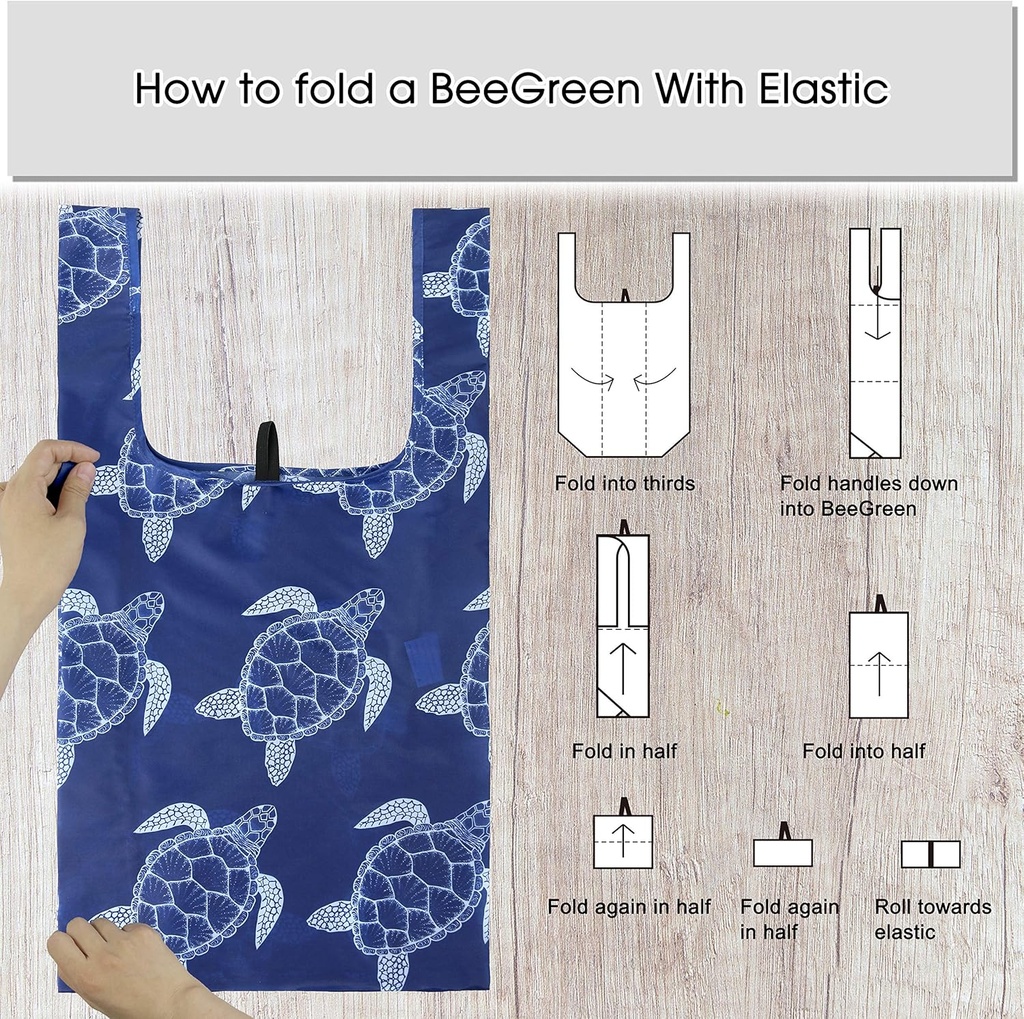 How to fold a BeeGreen With Elastic

Fold into thirds

Fold handles down into BeeGreen

Fold in half

Fold into half

Fold again in half

Fold again in half

Roll towards elastic