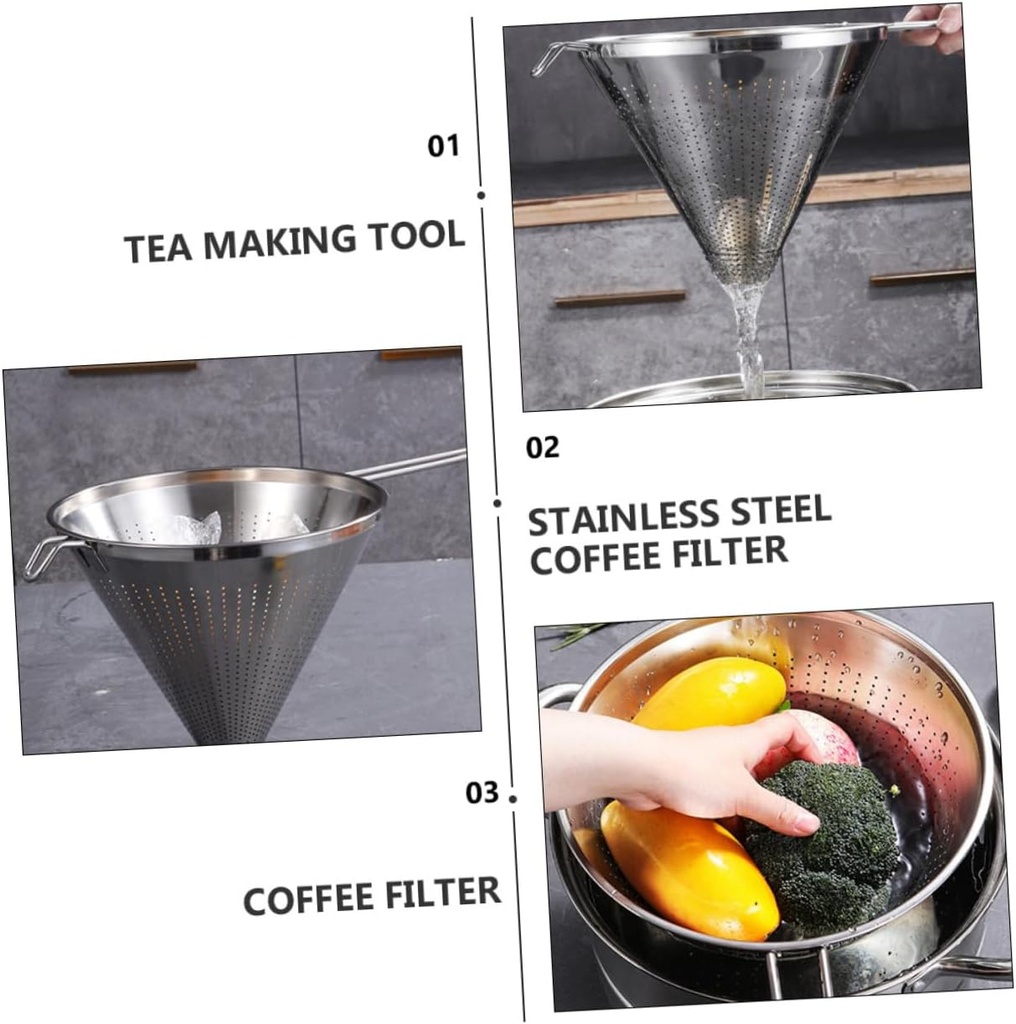 01

TEA MAKING TOOL

02

STAINLESS STEEL COFFEE FILTER

03

COFFEE FILTER