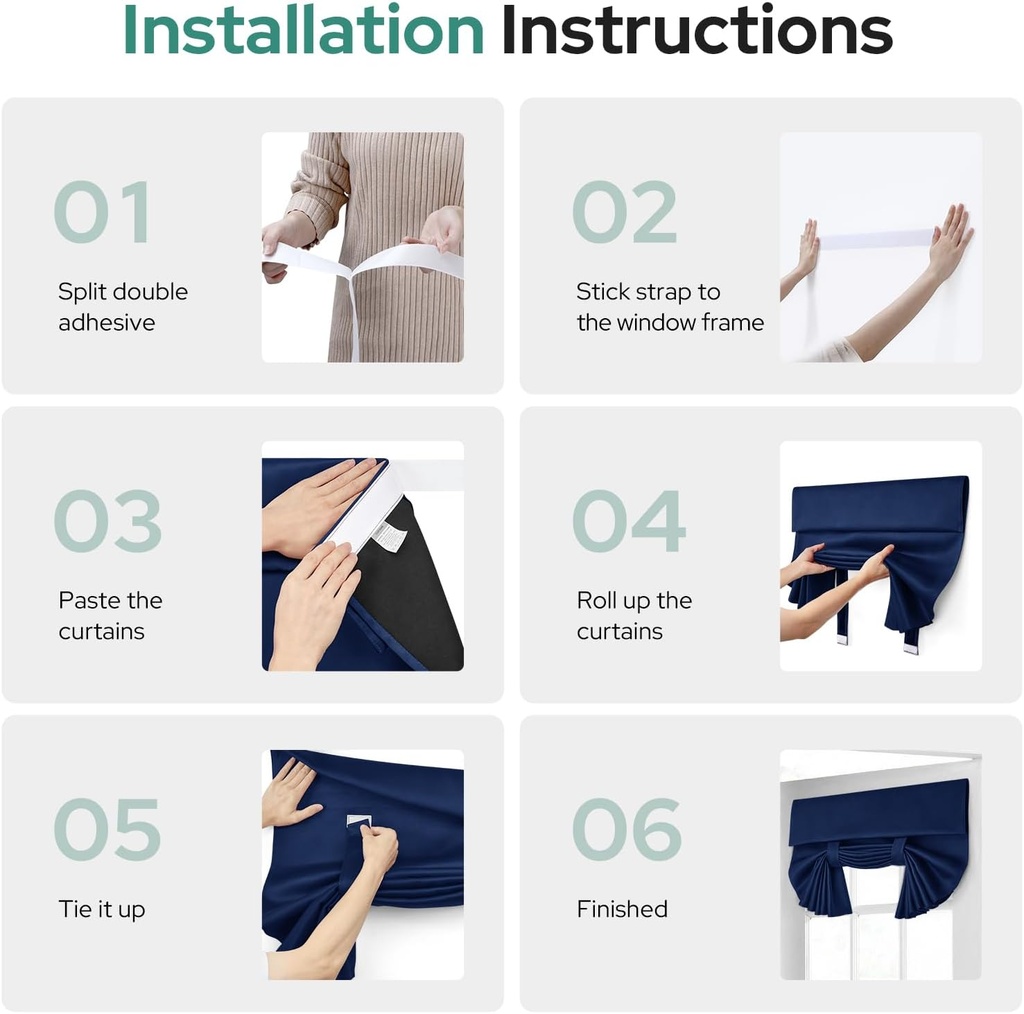 Installation Instructions

01

Split double adhesive

02

Stick strap to the window frame

03

Paste the curtains

04

Roll up the curtains

05

Tie it up

06

Finished