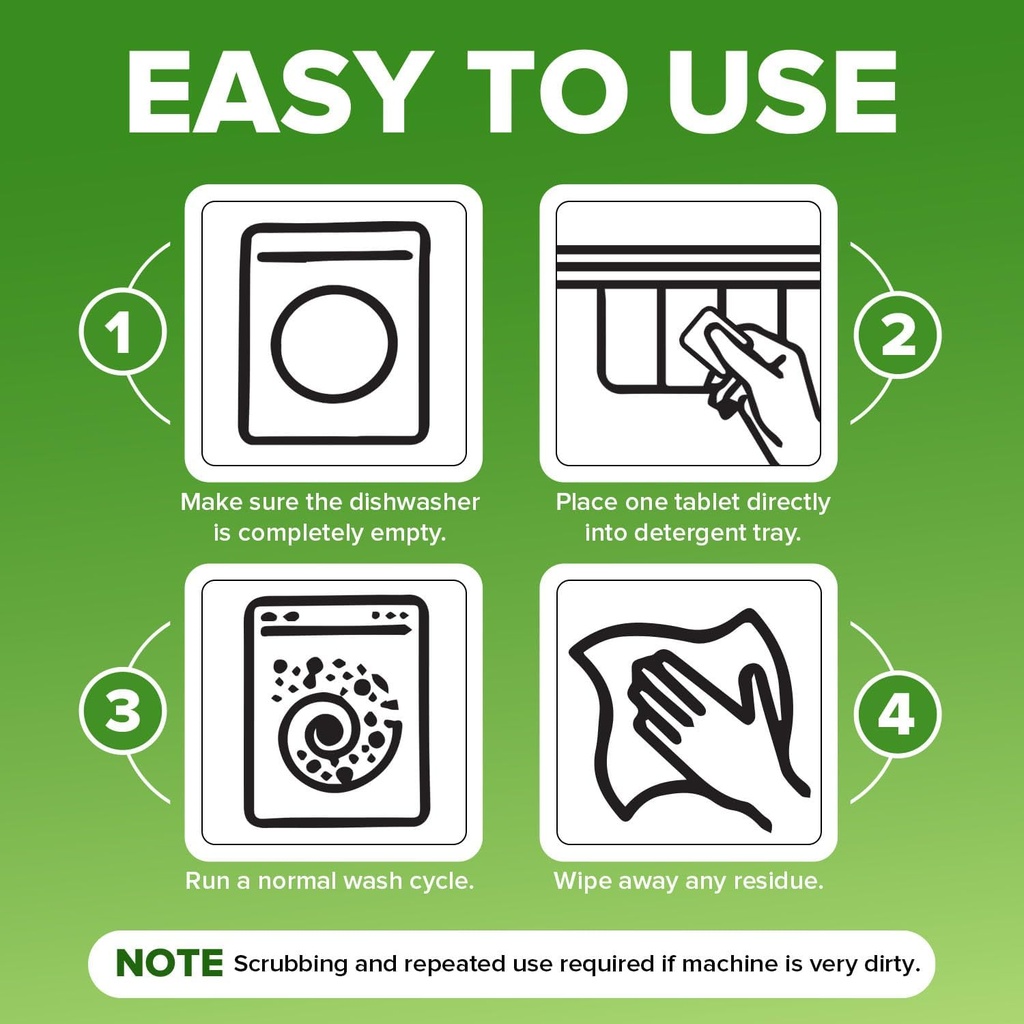 EASY TO USE

1

Make sure the dishwasher is completely empty.

2

Place one tablet directly into detergent tray.

3

Run a normal wash cycle.

4

Wipe away any residue.

NOTE Scrubbing and repeated use required if machine is very dirty.