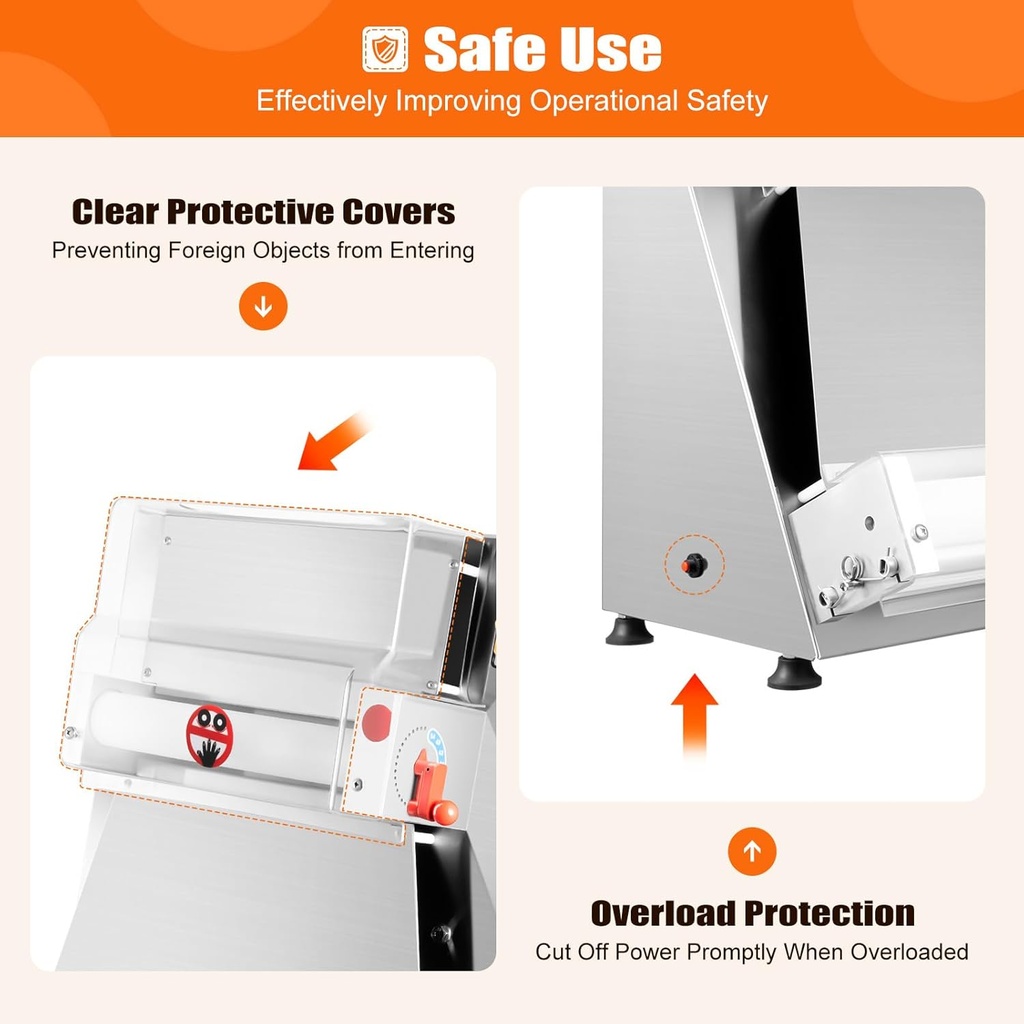 Safe Use
Effectively Improving Operational Safety

Clear Protective Covers
Preventing Foreign Objects from Entering

Overload Protection
Cut Off Power Promptly When Overloaded