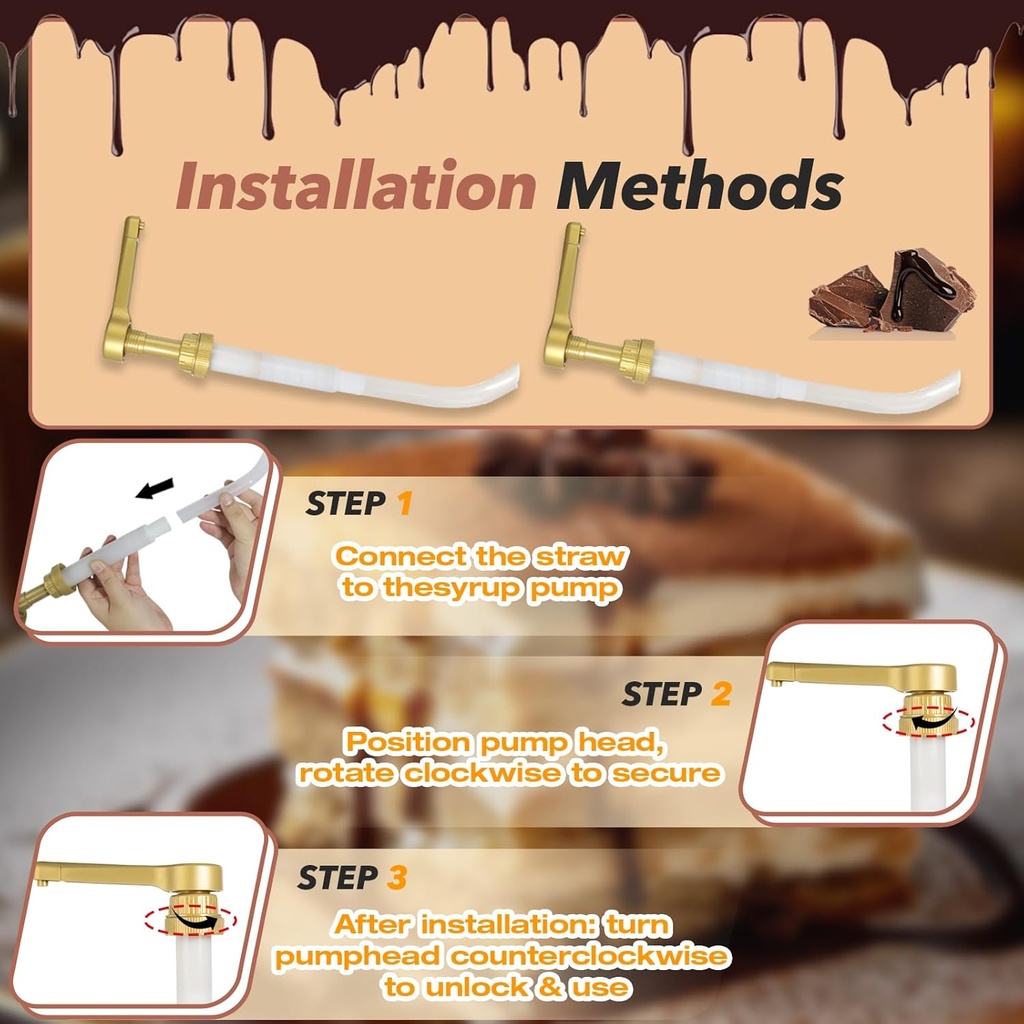 Installation Methods

STEP 1

Connect the straw to thesyrup pump

STEP 2

Position pump head, rotate clockwise to secure

STEP 3

After installation: turn pumphead counterclockwise to unlock & use